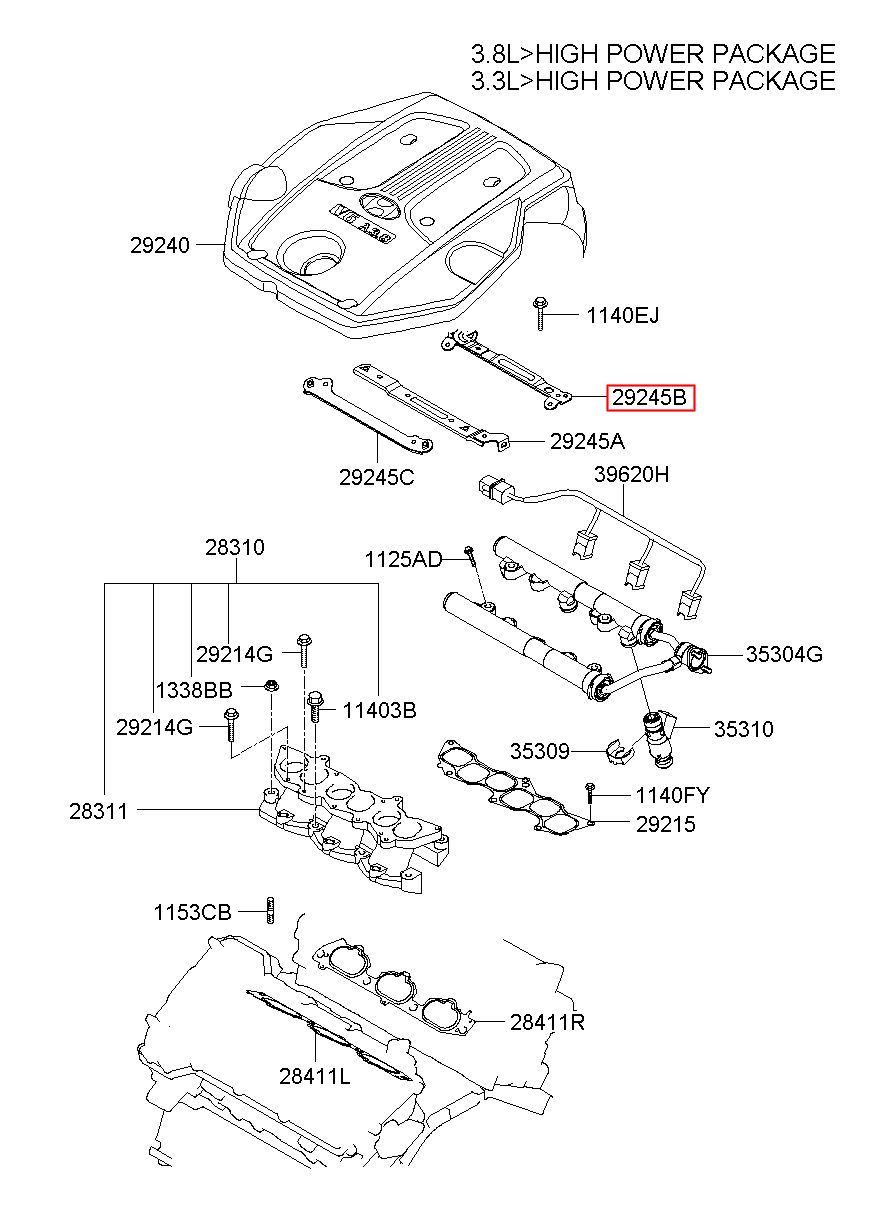 3.8L>HIGH POWER PACKAGE
3.3L>HIGH POWER PACKAGE

V6 3.8

29240

1140EJ

29245B

29245A

29245C

39620H

28310

1125AD

29214G

35304G

1338BB

11403B

29214G

35310

35309

1140FY

28311

29215

1153CB

28411R

28411L