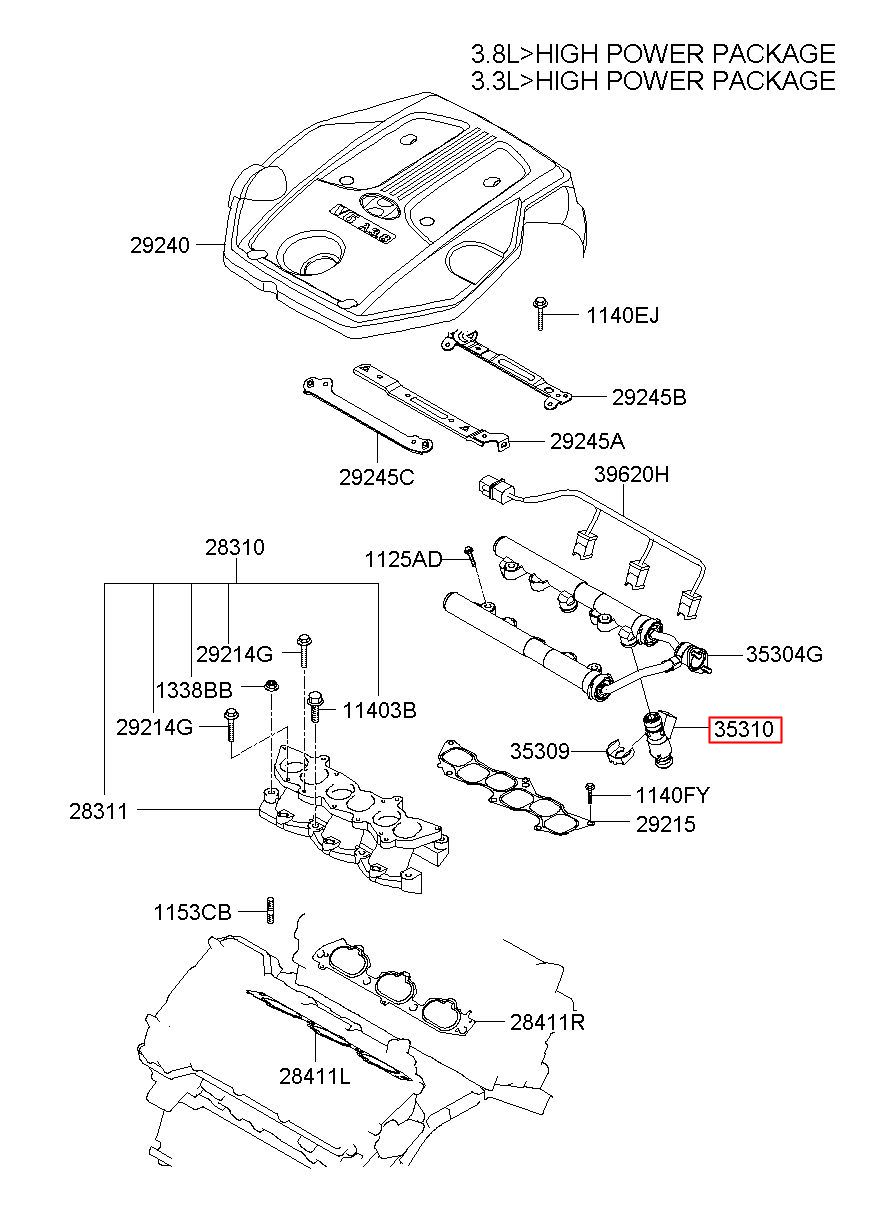 3.8L>HIGH POWER PACKAGE
3.3L>HIGH POWER PACKAGE

V6 3.8

29240

1140EJ

29245B

29245A

29245C

39620H

28310

1125AD

29214G

35304G

1338BB

11403B

29214G

35310

35309

1140FY

28311

29215

1153CB

28411R

28411L