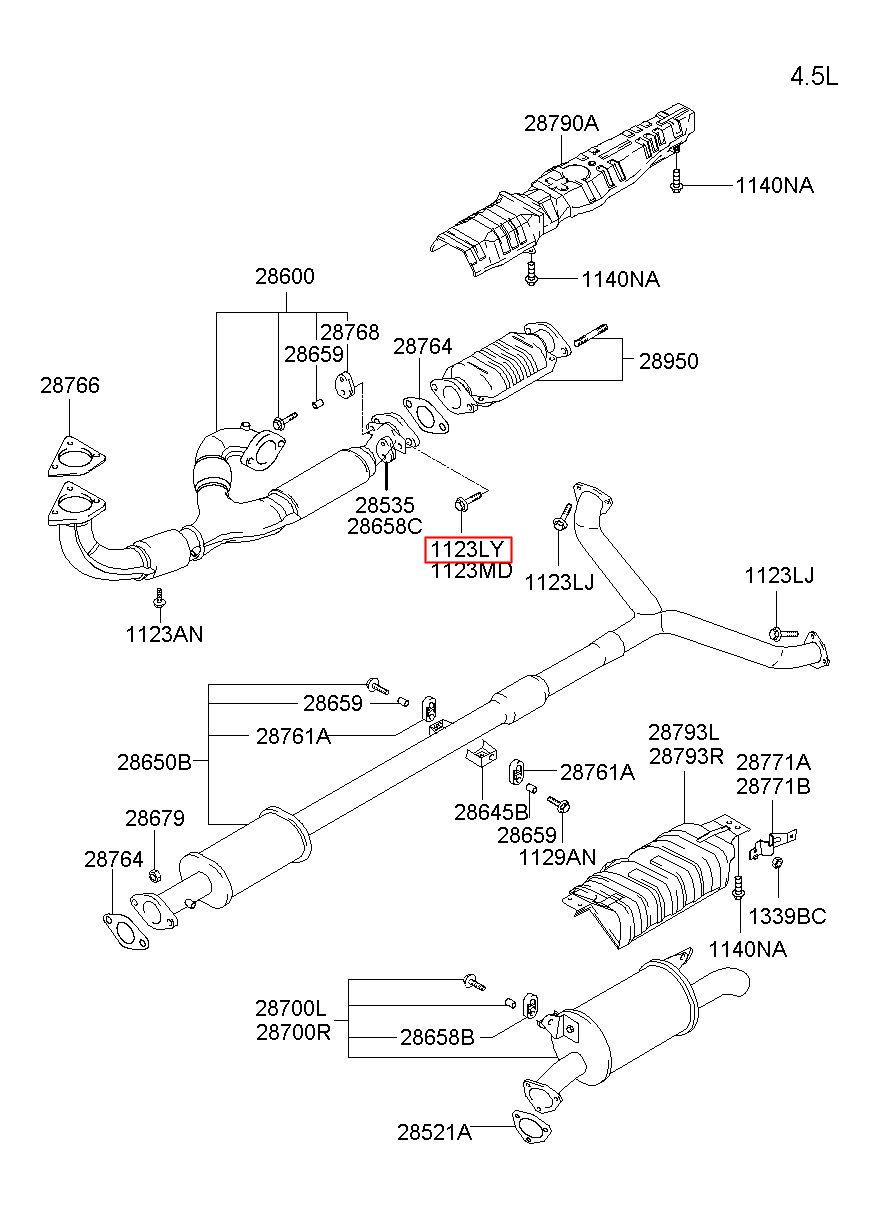 4.5L

28790A

1140NA

1140NA

28600

28768

28659

28764

28950

28766

28535
28658C

1123LY
1123MD

1123LJ

1123LJ

1123AN

28659

28761A

28650B

28793L
28793R

28771A
28771B

28761A

28645B

28659

1129AN

28679

28764

1339BC

1140NA

28700L
28700R

28658B

28521A