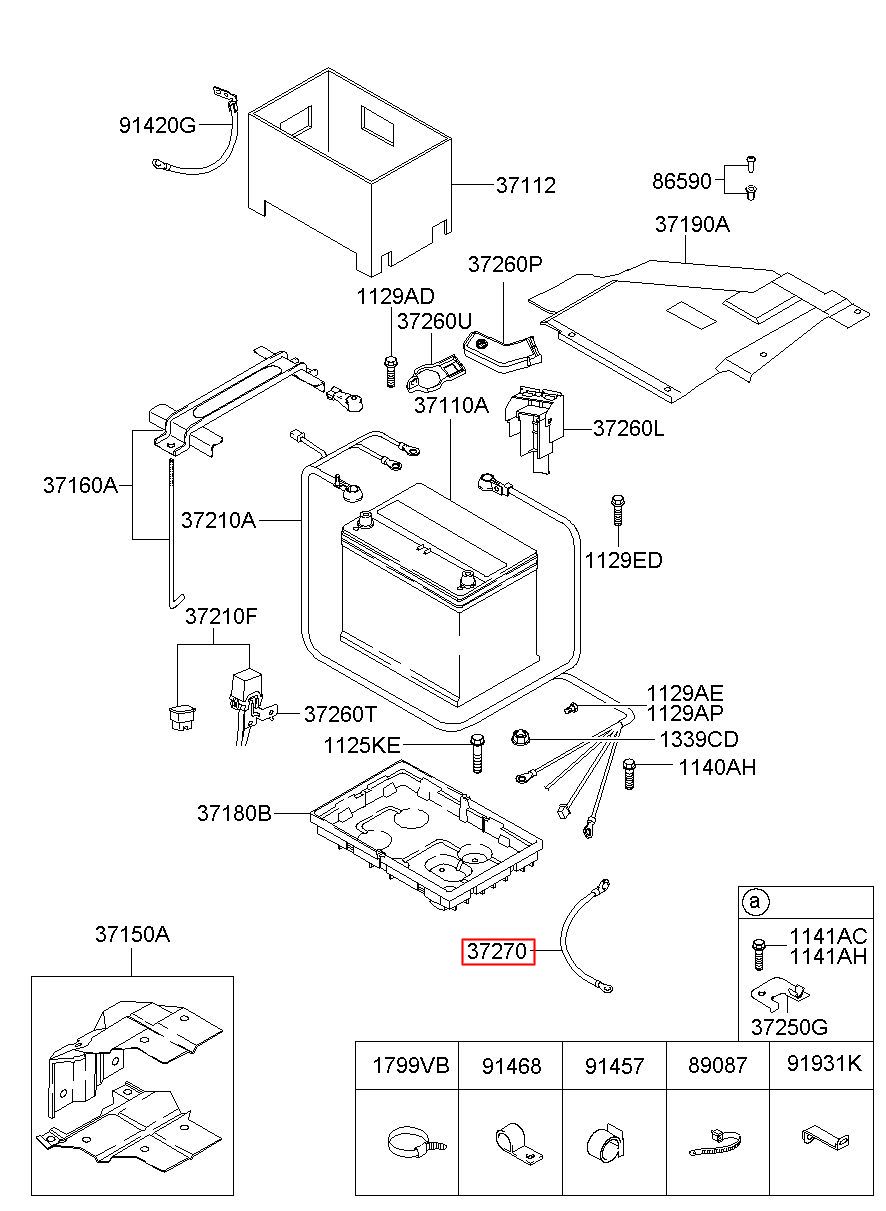 91420G
37112
86590
37190A
37260P
1129AD
37260U
37110A
37260L
37160A
37210A
1129ED
37210F
37260T
1129AE
1129AP
1125KE
1339CD
1140AH
37180B
37150A
37270
a
1141AC
1141AH
37250G

| 1799VB | 91468 | 91457 | 89087 | 91931K |
|---|---|---|---|---|
| | | | | |