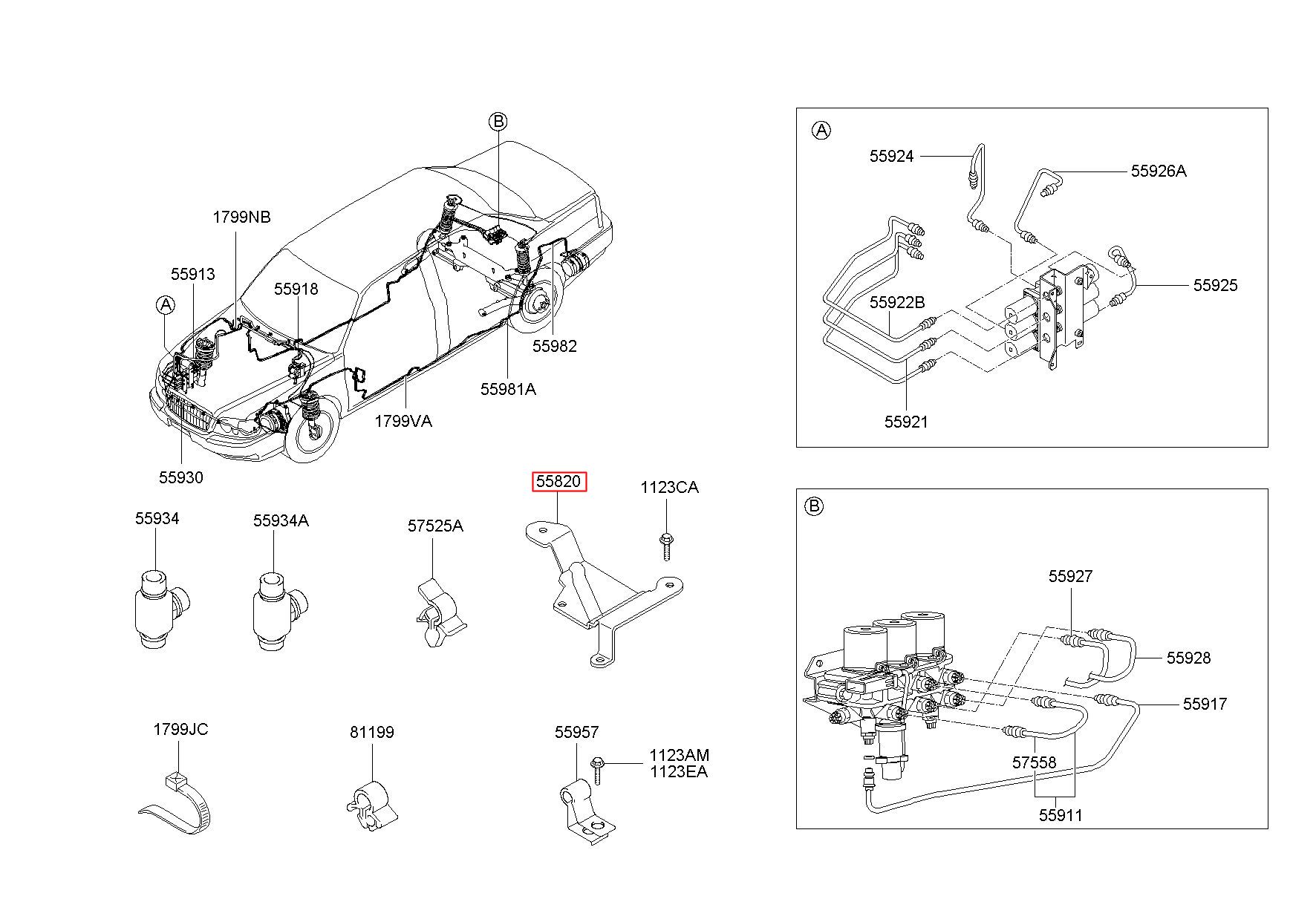 B
1799NB
55913
55918
A
55982
55981A
1799VA
55930
55820
1123CA
55934
55934A
57525A
1799JC
81199
55957
1123AM
1123EA

A
55924
55926A
55925
55922B
55921

B
55927
55928
55917
57558
55911