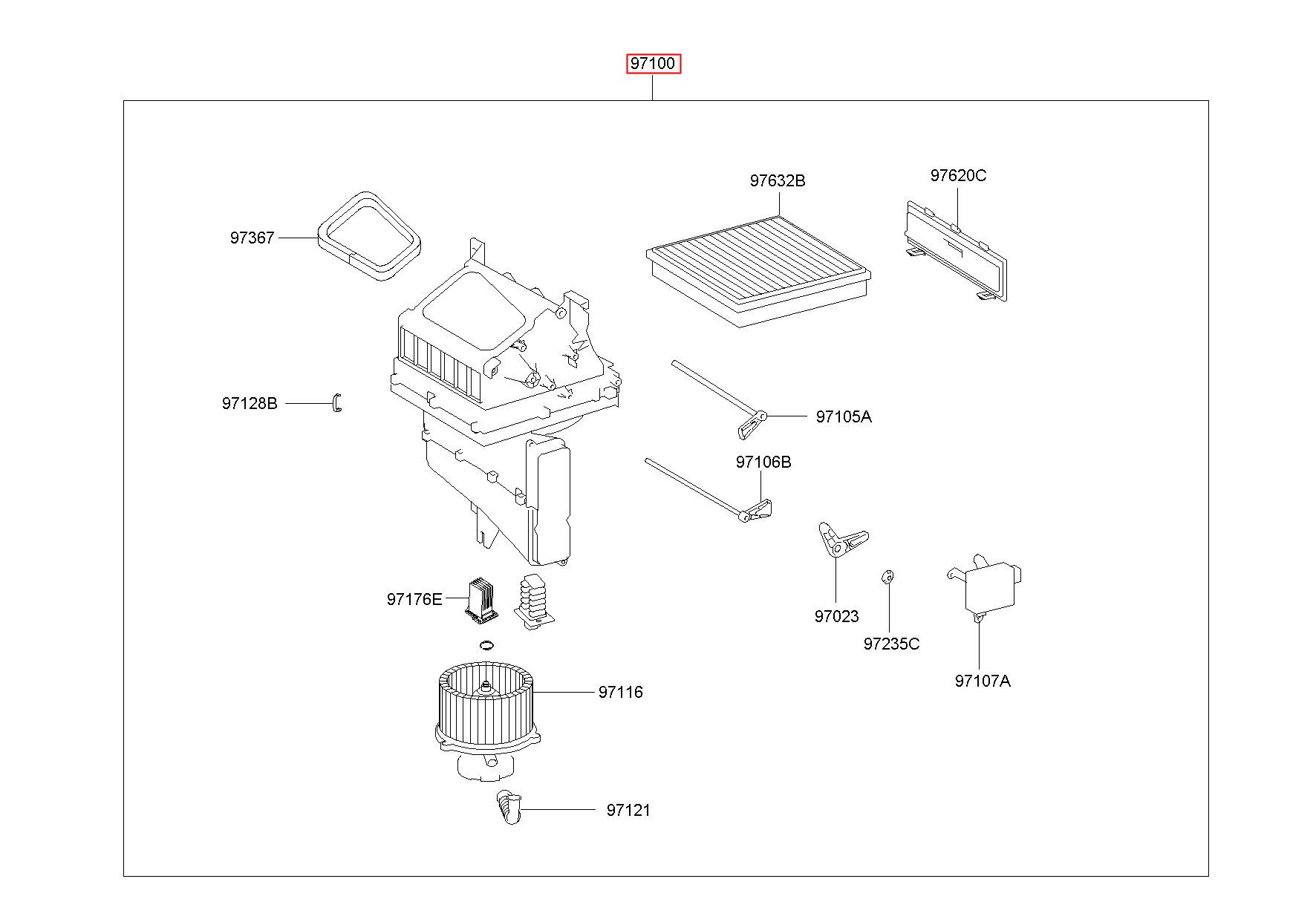 97100

97632B

97620C

97367

97128B

97105A

97106B

97176E

97023

97235C

97107A

97116

97121