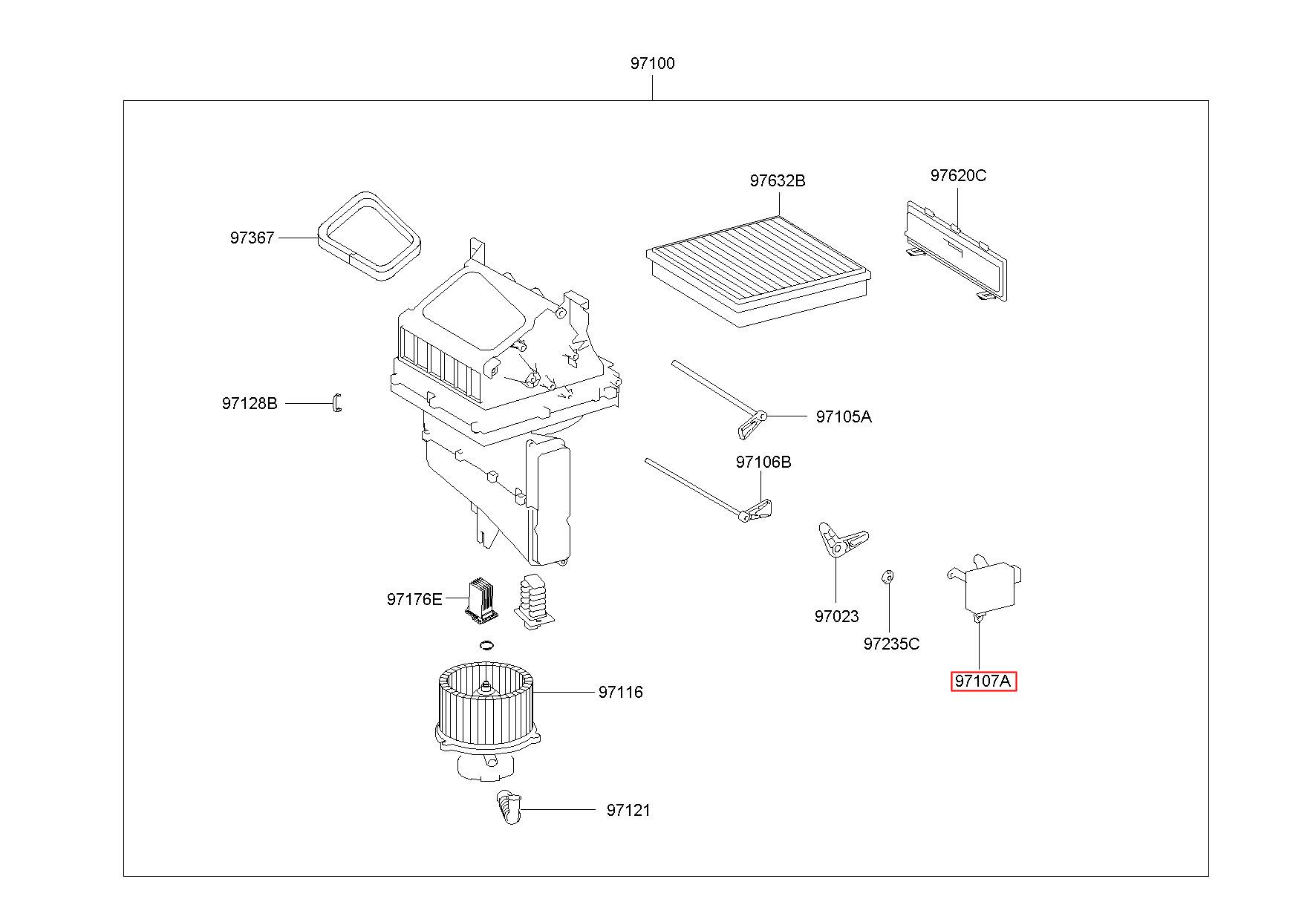 97100

97632B

97620C

97367

97128B

97105A

97106B

97176E

97023

97235C

97107A

97116

97121