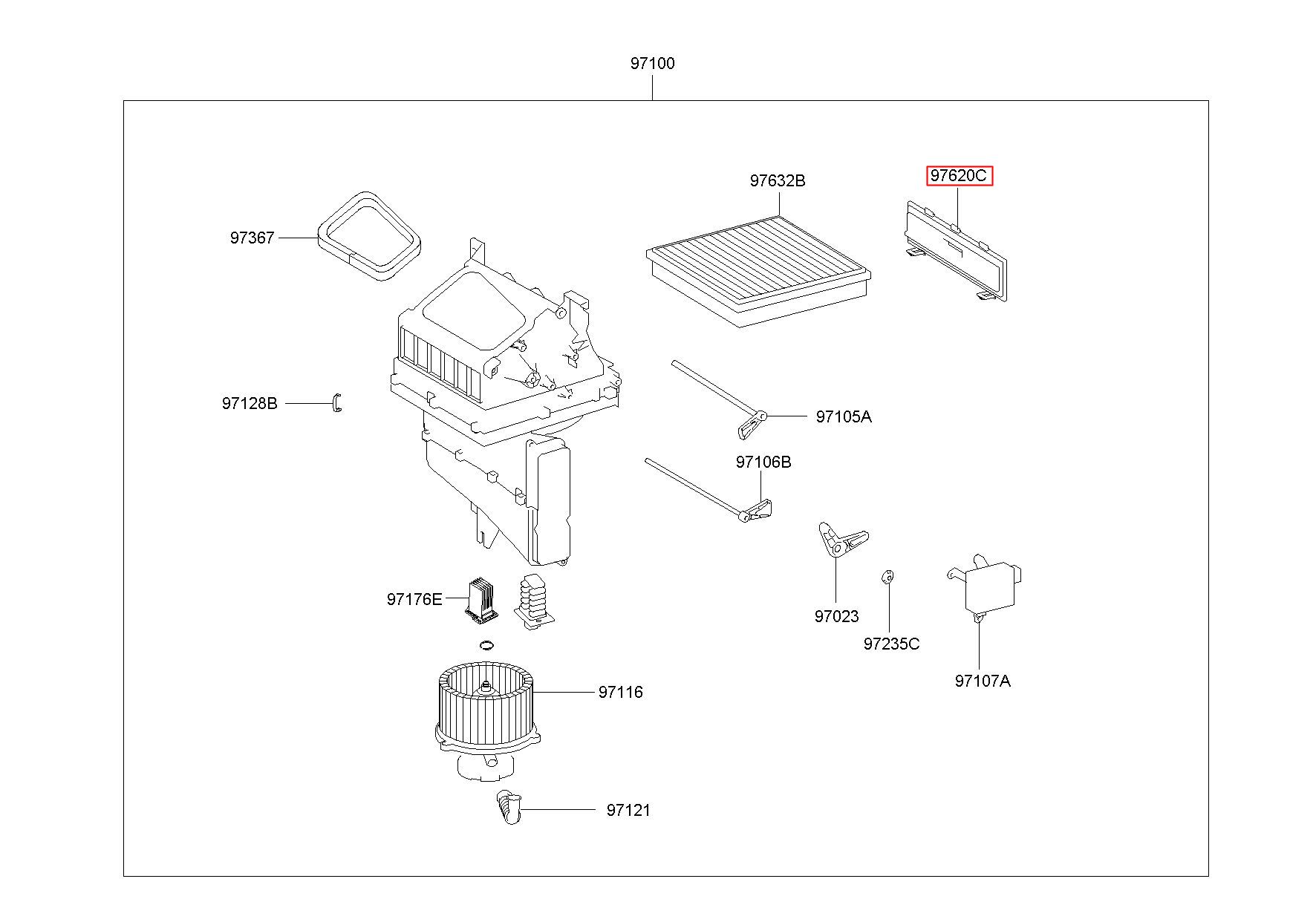 97100

97632B

97620C

97367

97128B

97105A

97106B

97176E

97023

97235C

97107A

97116

97121