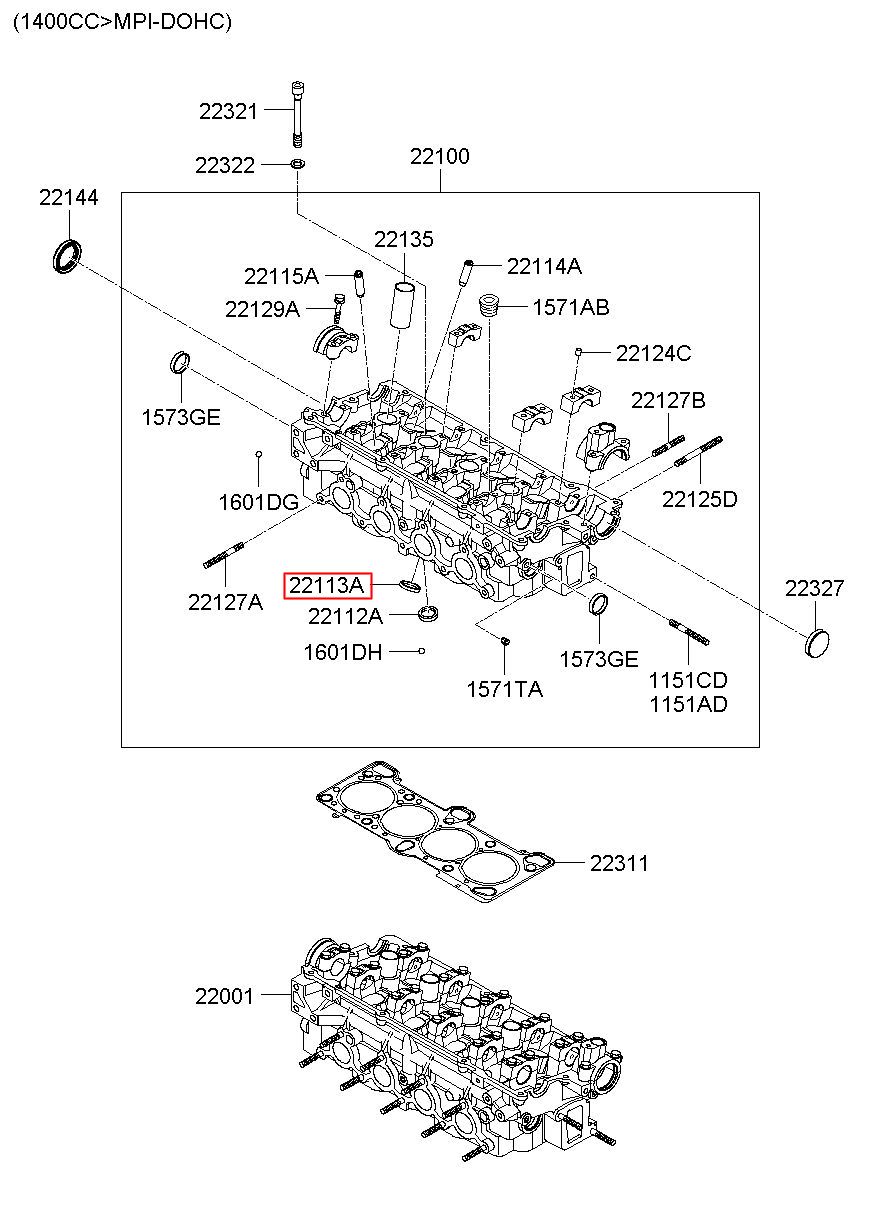 (1400CC>MPI-DOHC)

22321
22322
22100
22144
22135
22115A
22114A
22129A
1571AB
22124C
1573GE
22127B
1601DG
22125D
22127A
22113A
22112A
22327
1601DH
1571TA
1573GE
1151CD
1151AD
22311
22001