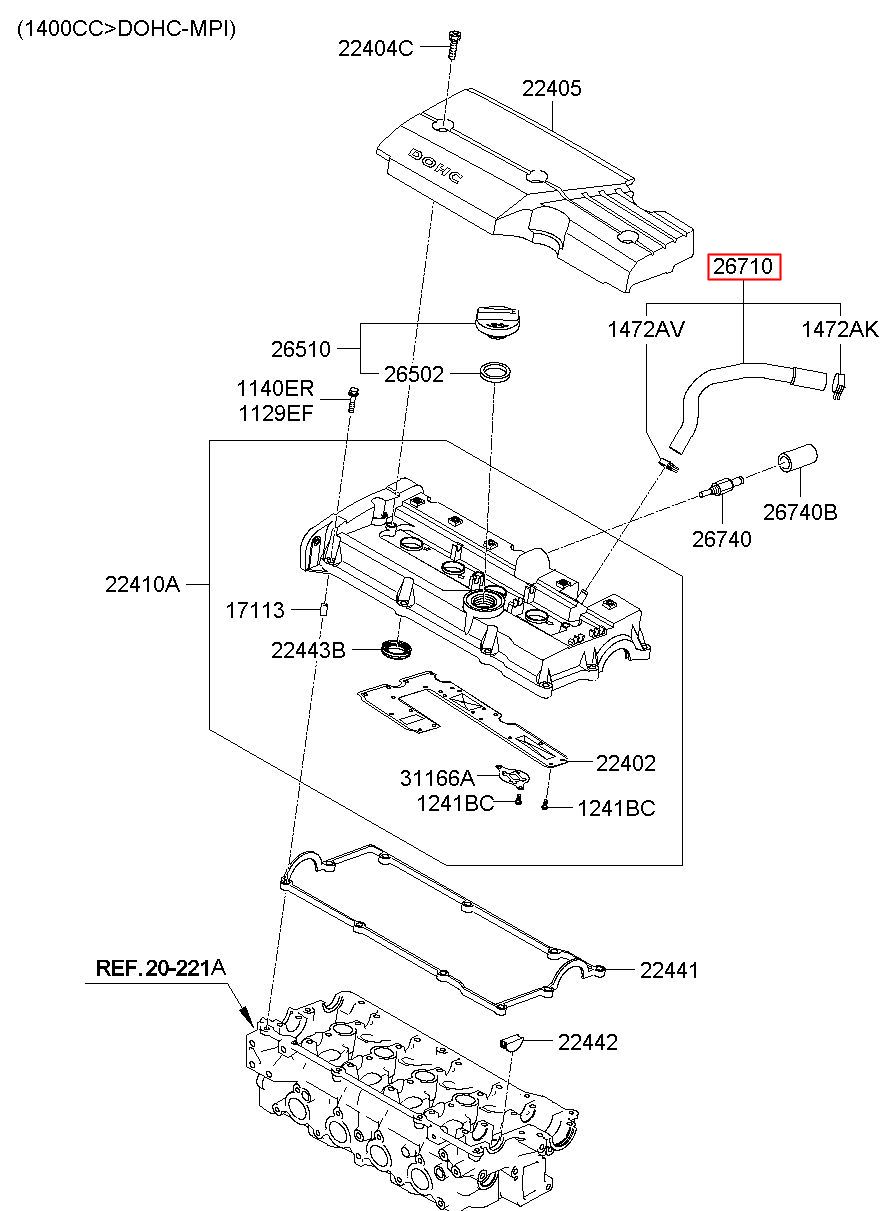 (1400CC>DOHC-MPI)

22404C

22405

DOHC

26710

1472AV

1472AK

26510

26502

1140ER
1129EF

26740B

26740

22410A

17113

22443B

22402

31166A

1241BC

1241BC

22441

REF.20-221A

22442