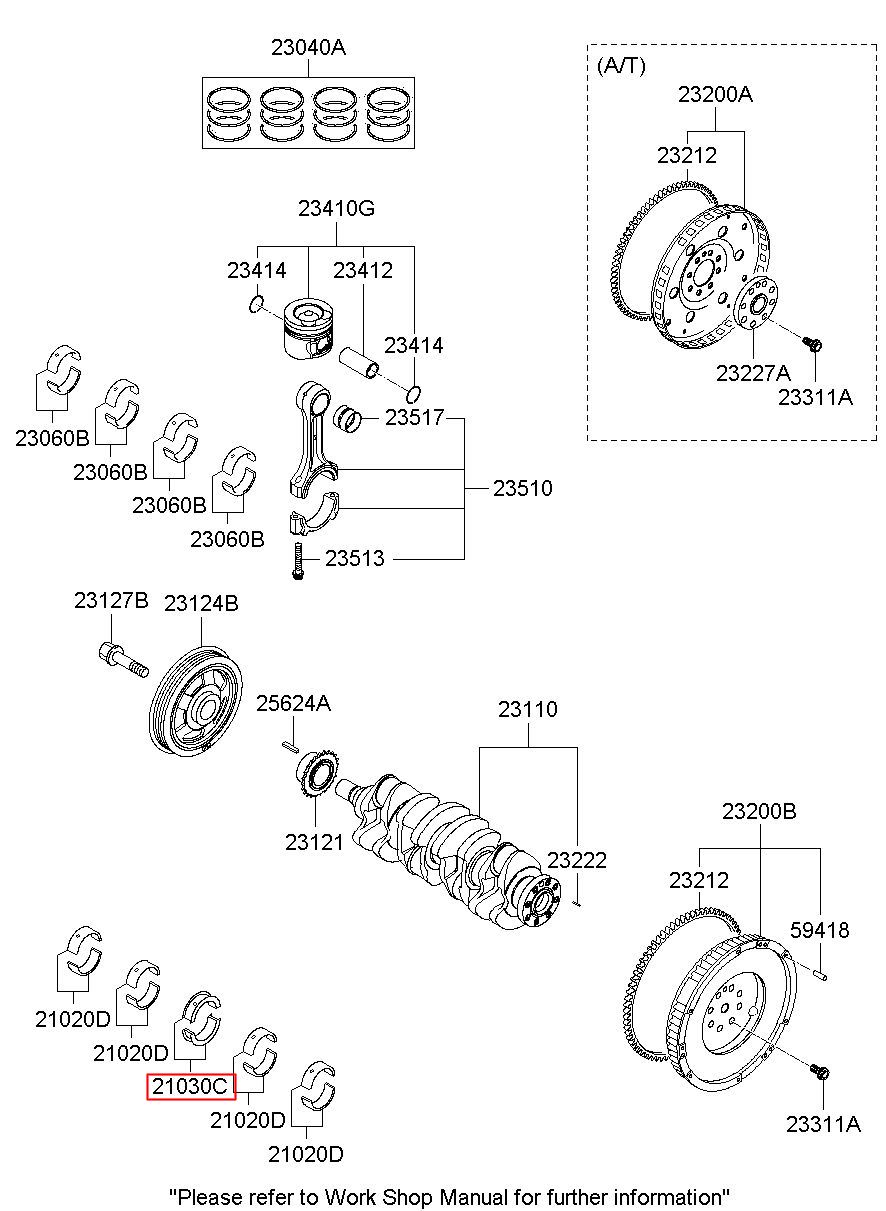 23040A

(A/T)
23200A
23212
23227A
23311A

23410G
23414
23412
23414
23517
23510
23513

23060B
23060B
23060B
23060B

23127B
23124B
25624A
23110
23121
23222

23200B
23212
59418
23311A

21020D
21020D
21030C
21020D
21020D

"Please refer to Work Shop Manual for further information"