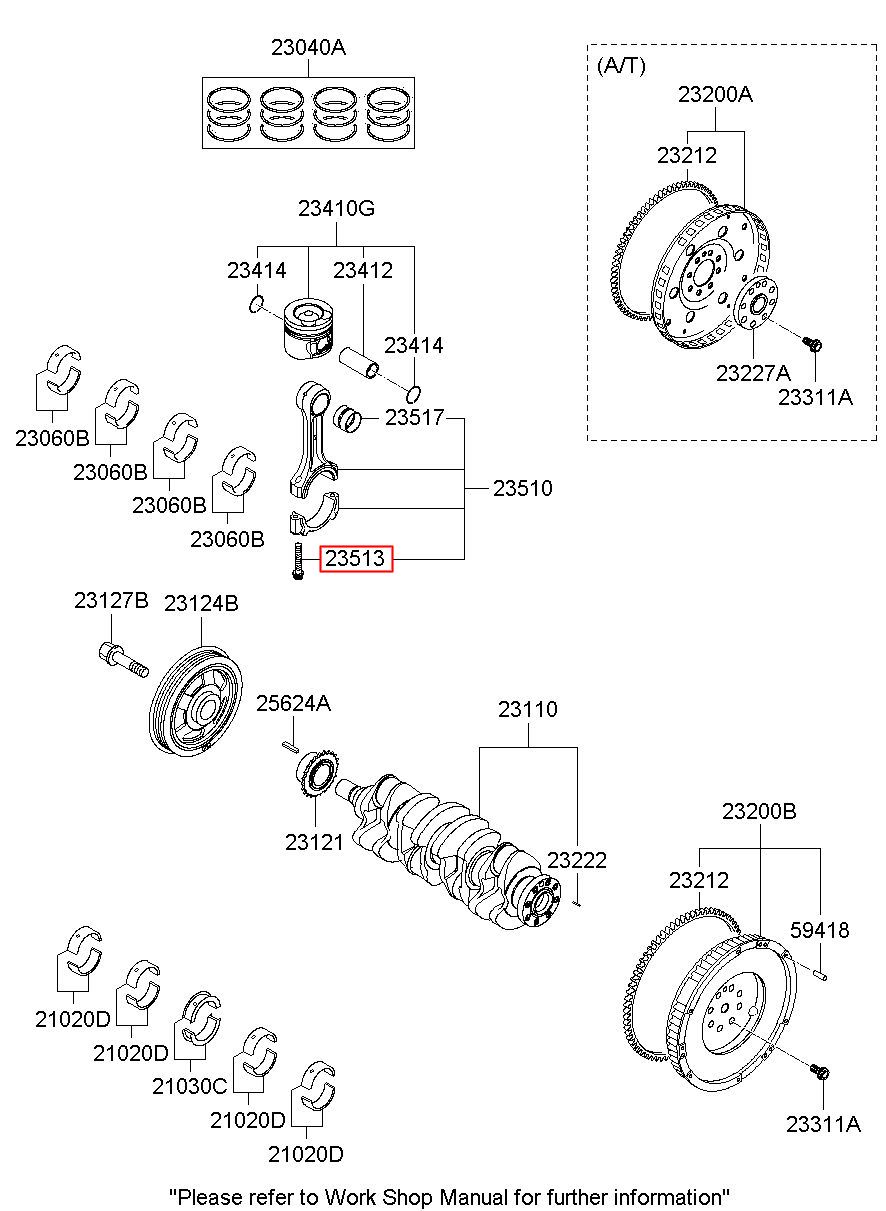 23040A

(A/T)
23200A
23212
23227A
23311A

23410G
23414
23412
23414
23517
23510
23513

23060B
23060B
23060B
23060B

23127B
23124B
25624A
23110
23121
23222

23200B
23212
59418
23311A

21020D
21020D
21030C
21020D
21020D

"Please refer to Work Shop Manual for further information"