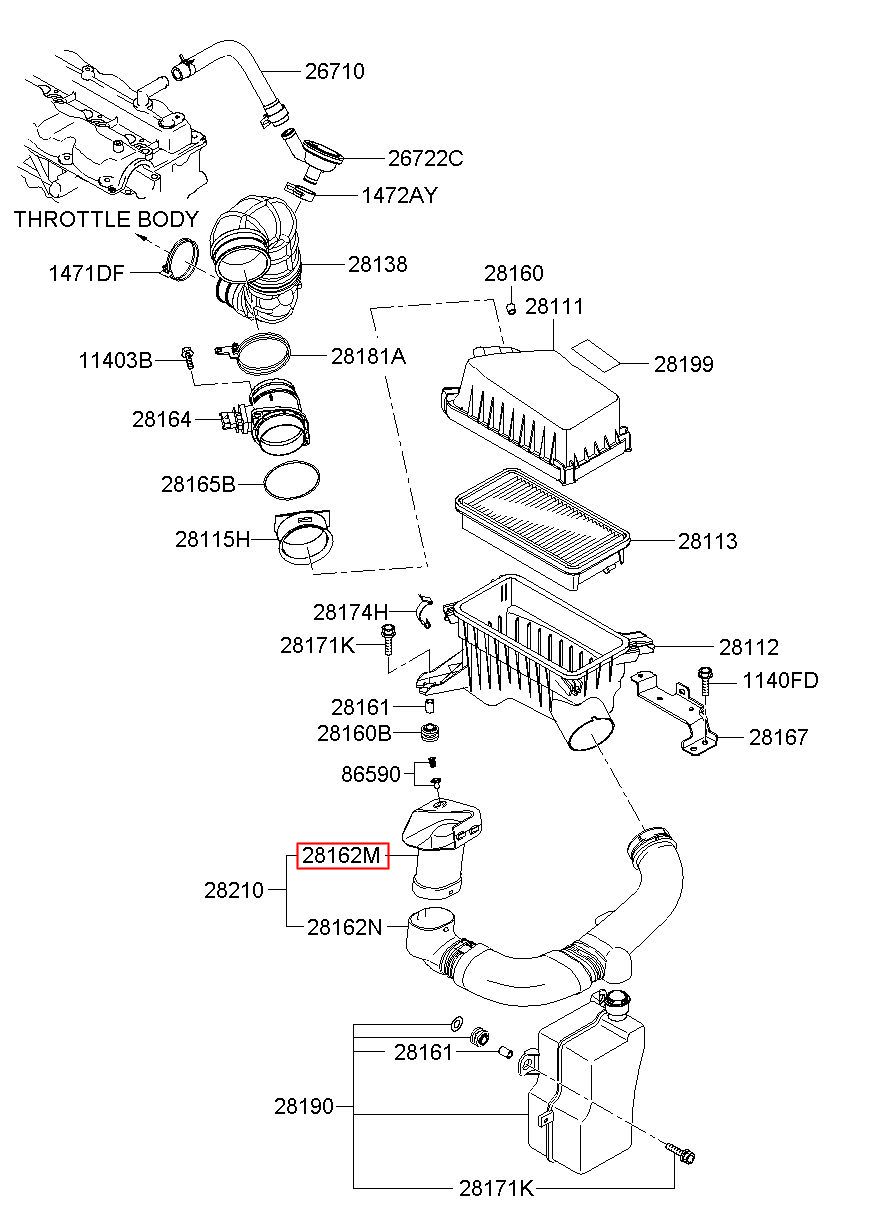 26710
26722C
1472AY
THROTTLE BODY
1471DF
28138
28160
28111
28199
11403B
28181A
28164
28165B
28115H
28113
28174H
28171K
28112
1140FD
28161
28160B
28167
86590
28162M
28210
28162N
28161
28190
28171K