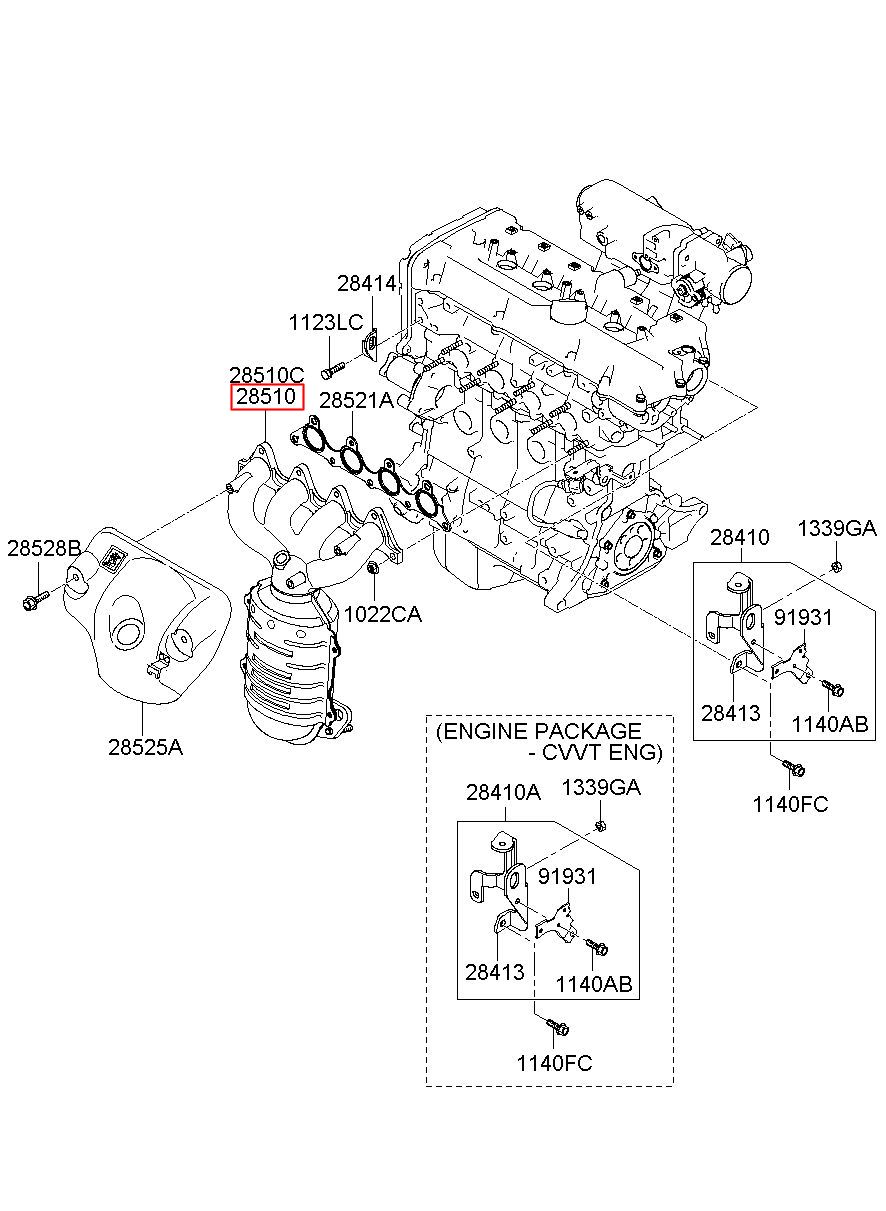 28414
1123LC
28510C
28510
28521A
28528B
1022CA
28525A
28410
1339GA
91931
28413
1140AB
1140FC
(ENGINE PACKAGE
- CVVT ENG)
28410A
1339GA
91931
28413
1140AB
1140FC