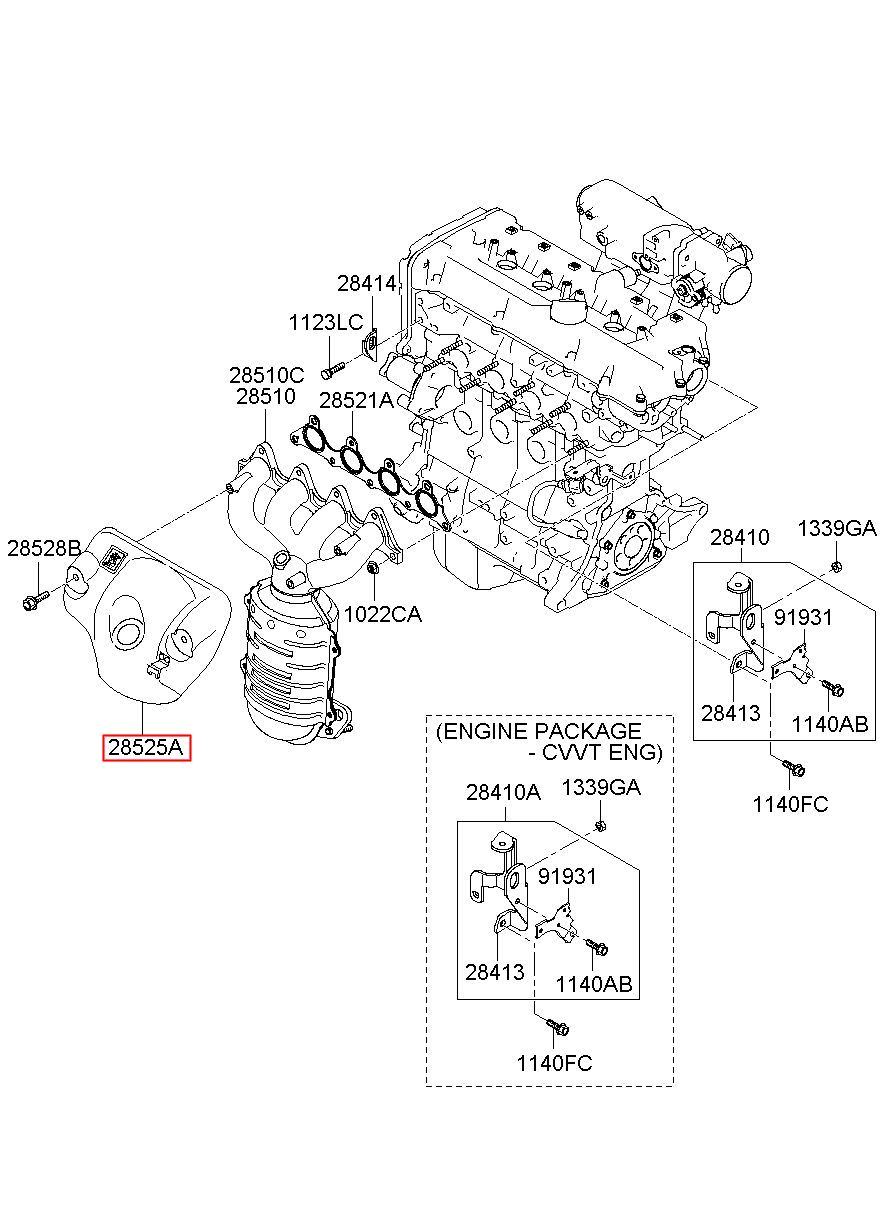 28414
1123LC
28510C
28510
28521A
28528B
1022CA
28525A
28410
1339GA
91931
28413
1140AB
1140FC
(ENGINE PACKAGE - CVVT ENG)
28410A
1339GA
91931
28413
1140AB
1140FC