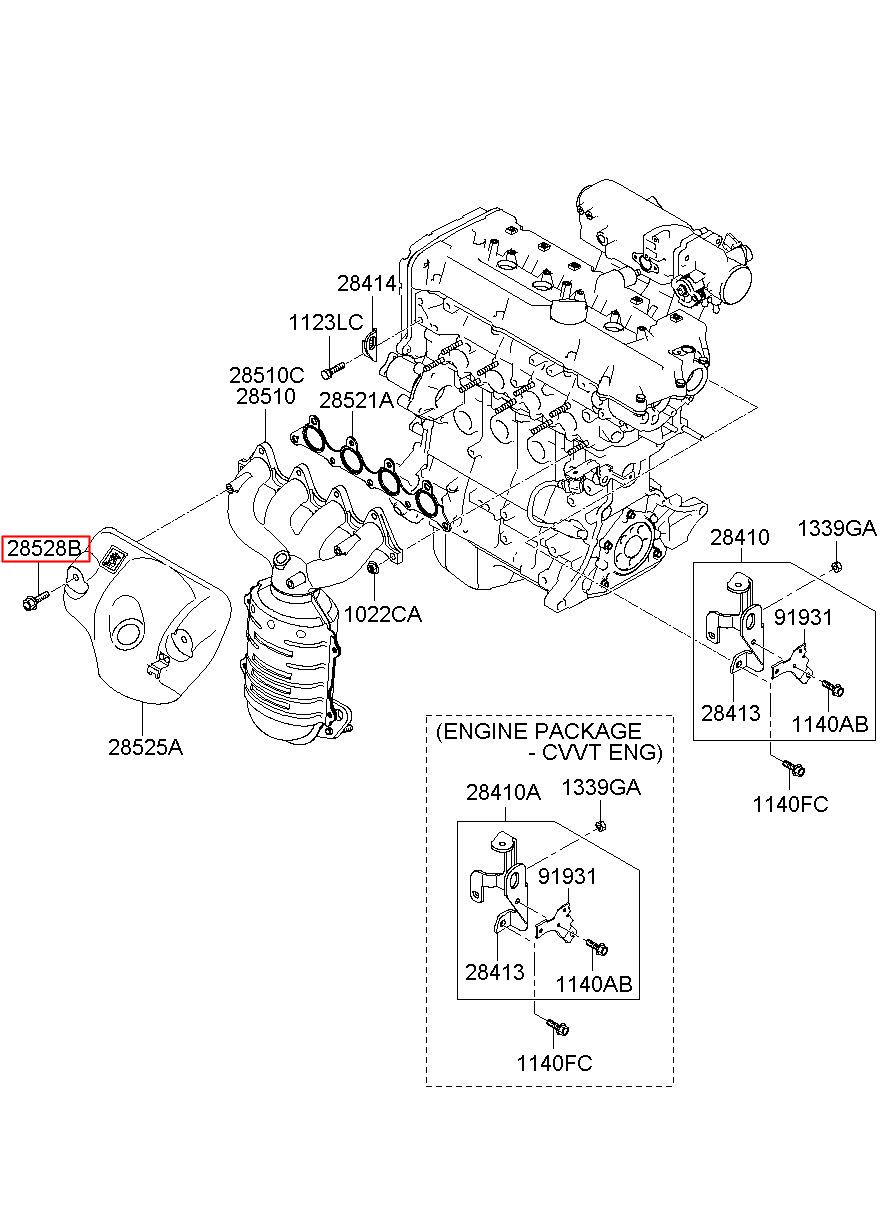 28414
1123LC
28510C
28510
28521A
28528B
1022CA
28525A
28410
1339GA
91931
28413
1140AB
1140FC
(ENGINE PACKAGE - CVVT ENG)
28410A
1339GA
91931
28413
1140AB
1140FC