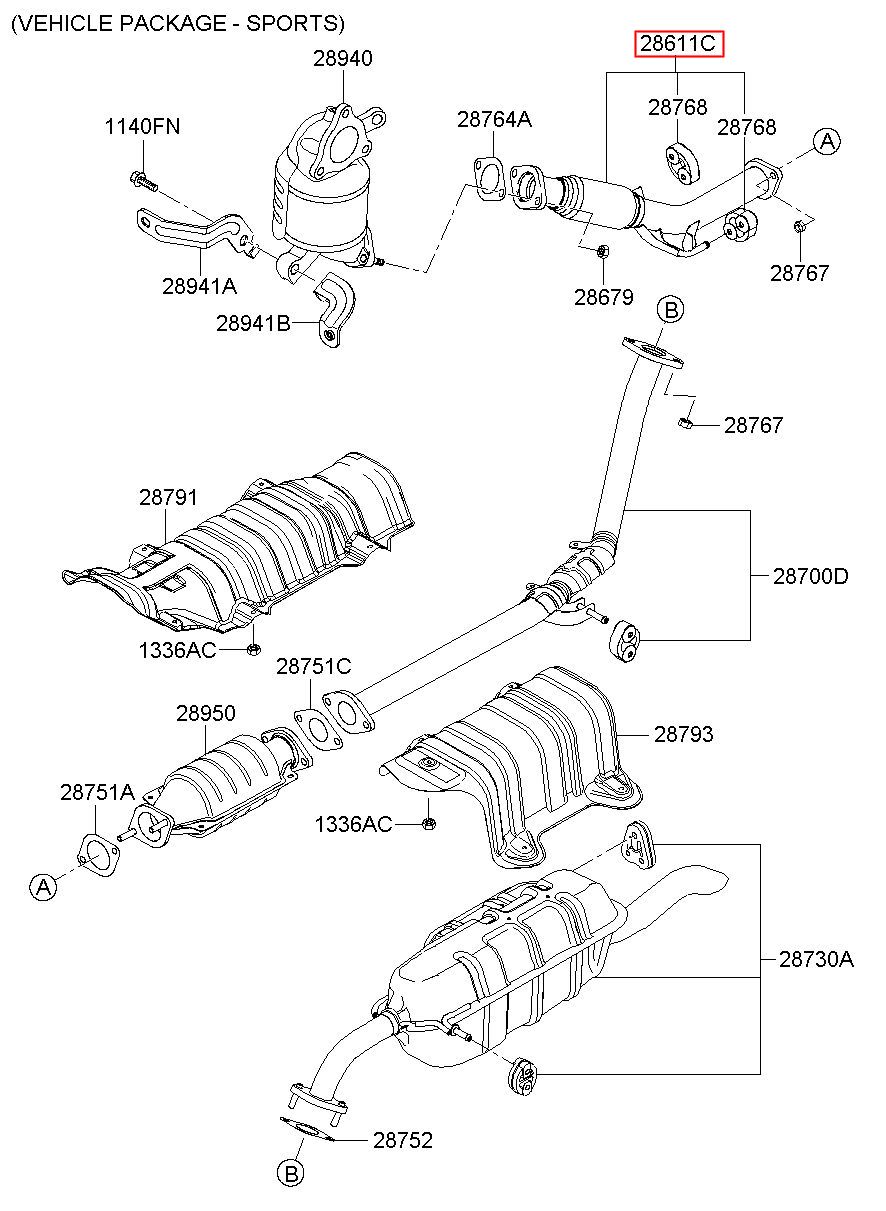 (VEHICLE PACKAGE - SPORTS)

28940

28611C

1140FN

28764A

28768

28768

A

28941A

28679

28767

28941B

B

28767

28791

28700D

1336AC

28751C

28950

28793

28751A

1336AC

A

28730A

28752

B