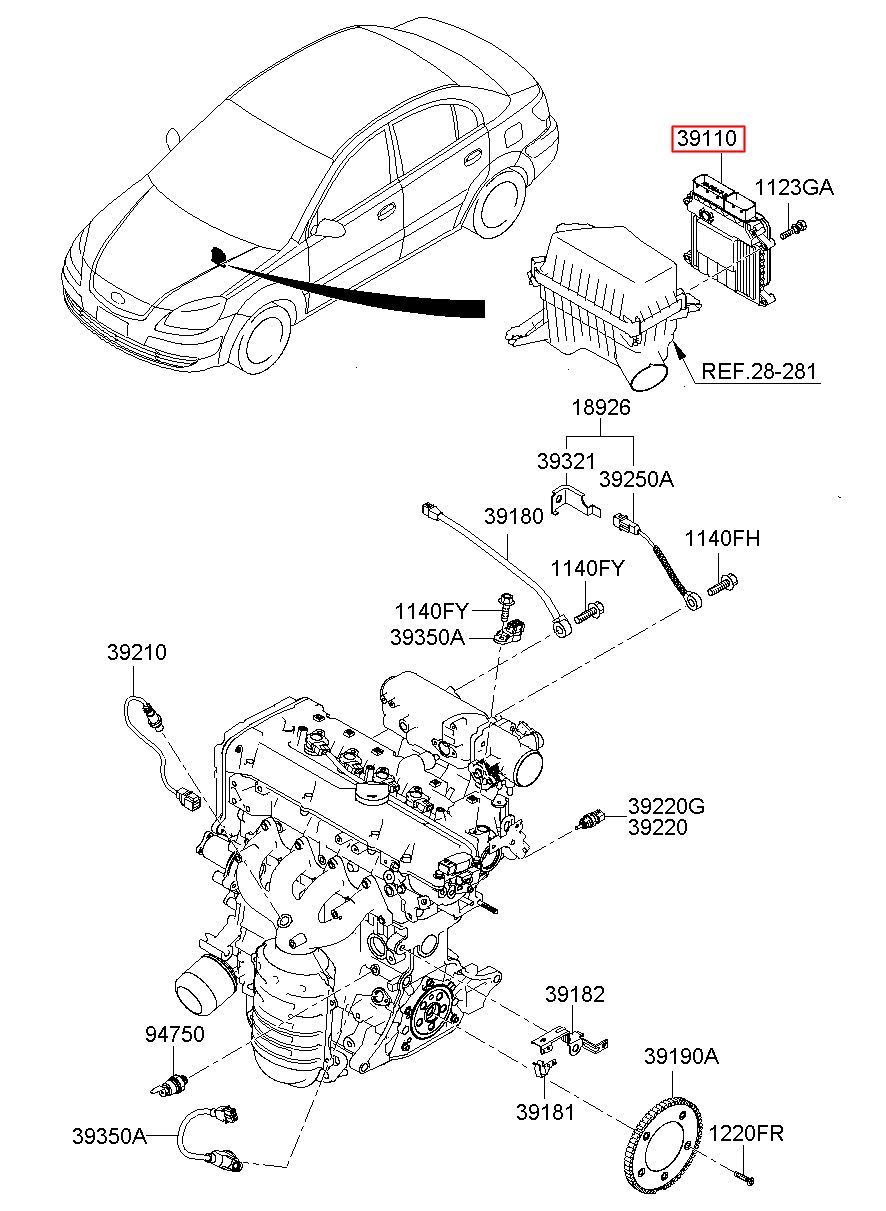 39110
1123GA
REF.28-281
18926
39321
39250A
39180
1140FH
1140FY
1140FY
39350A
39210
39220G
39220
39182
94750
39190A
39181
39350A
1220FR