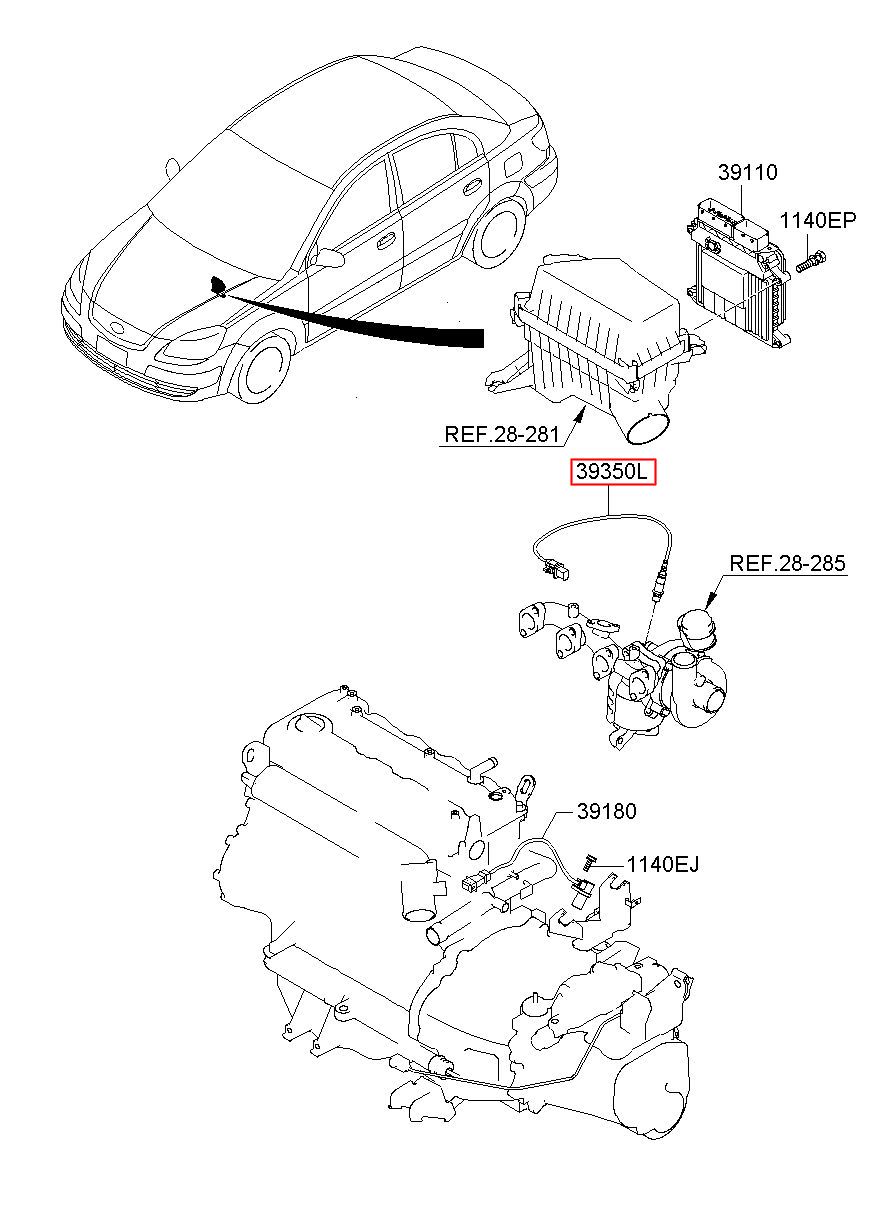 39110
1140EP
REF.28-281
39350L
REF.28-285
39180
1140EJ