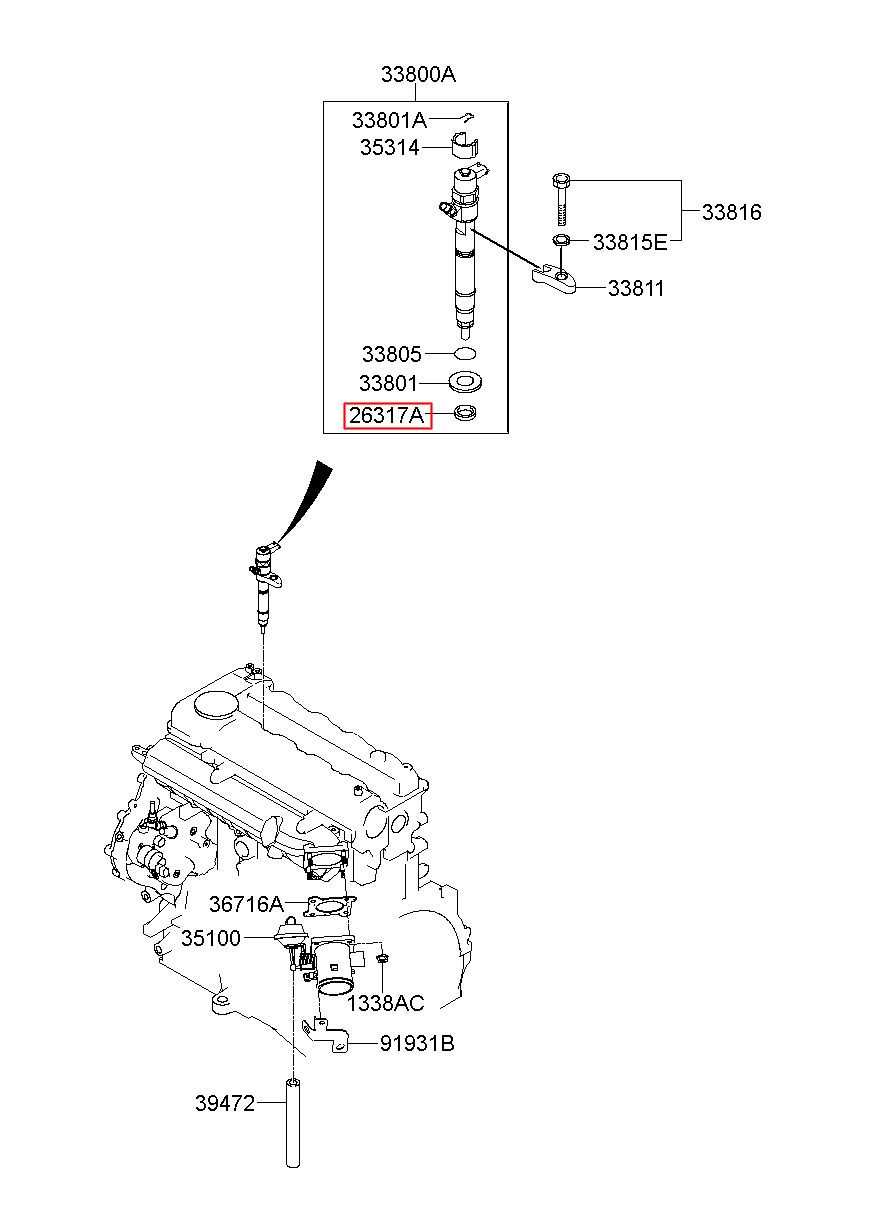 33800A
33801A
35314
33816
33815E
33811
33805
33801
26317A
36716A
35100
1338AC
91931B
39472