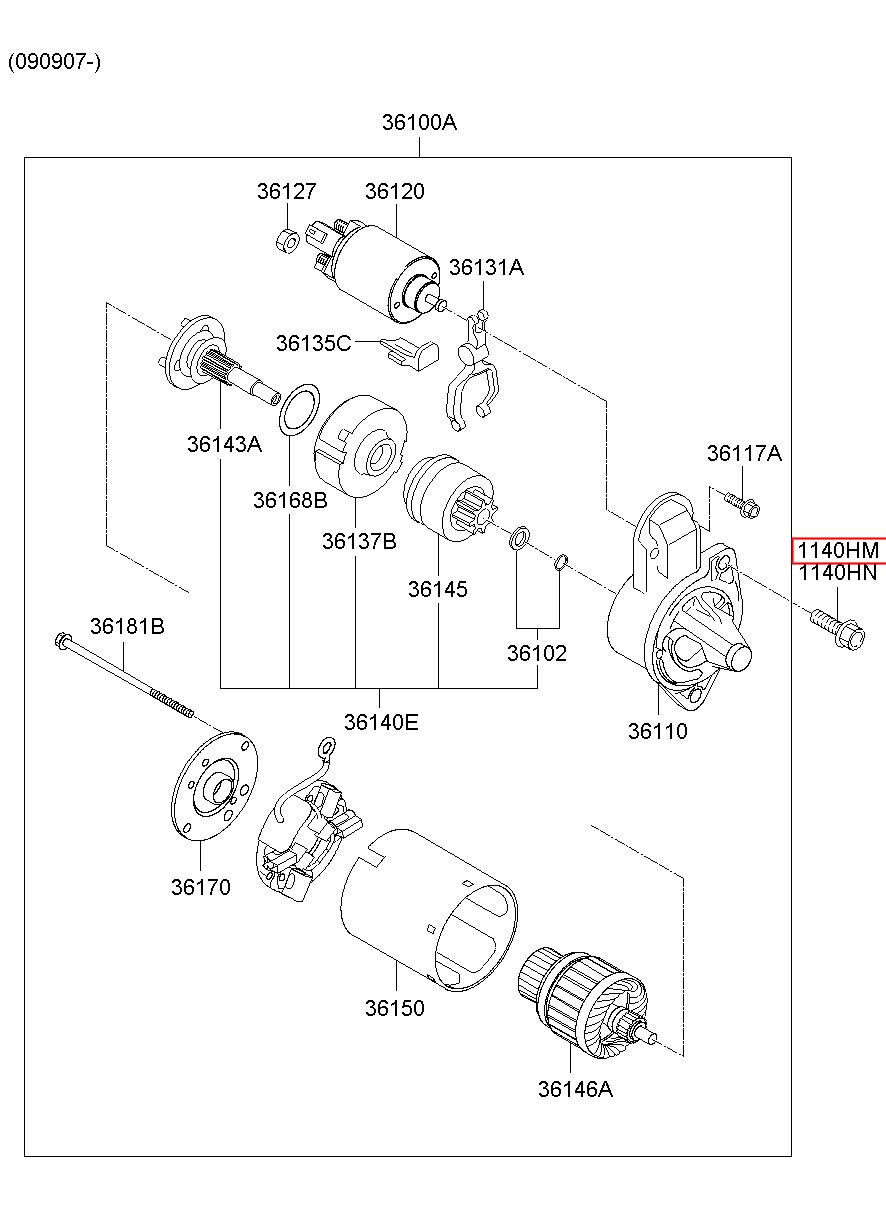 (090907-)

36100A

36127
36120
36131A
36135C
36143A
36168B
36137B
36145
36117A
1140HM
1140HN
36102
36181B
36140E
36110
36170
36150
36146A