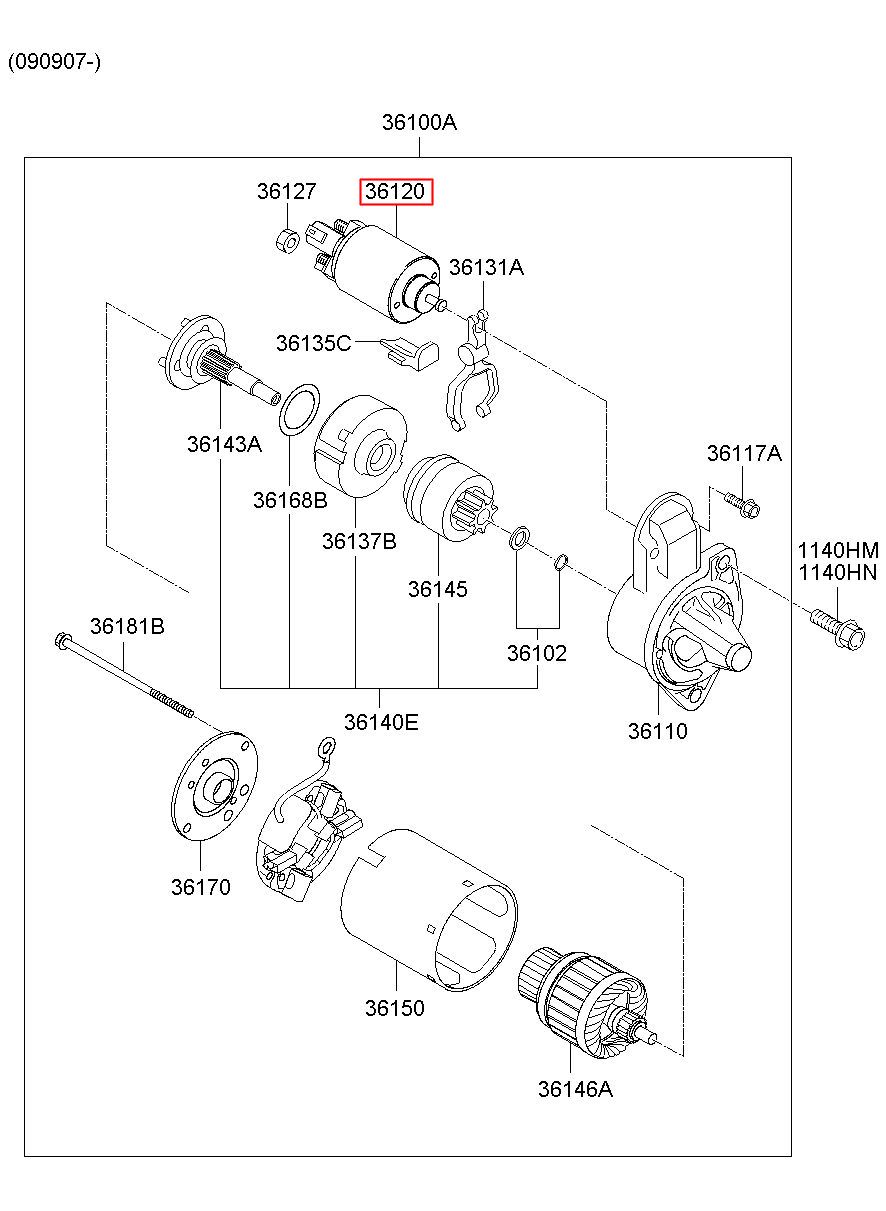 (090907-)

36100A

36127
36120
36131A
36135C
36143A
36168B
36137B
36145
36117A
1140HM
1140HN
36181B
36102
36140E
36110
36170
36150
36146A