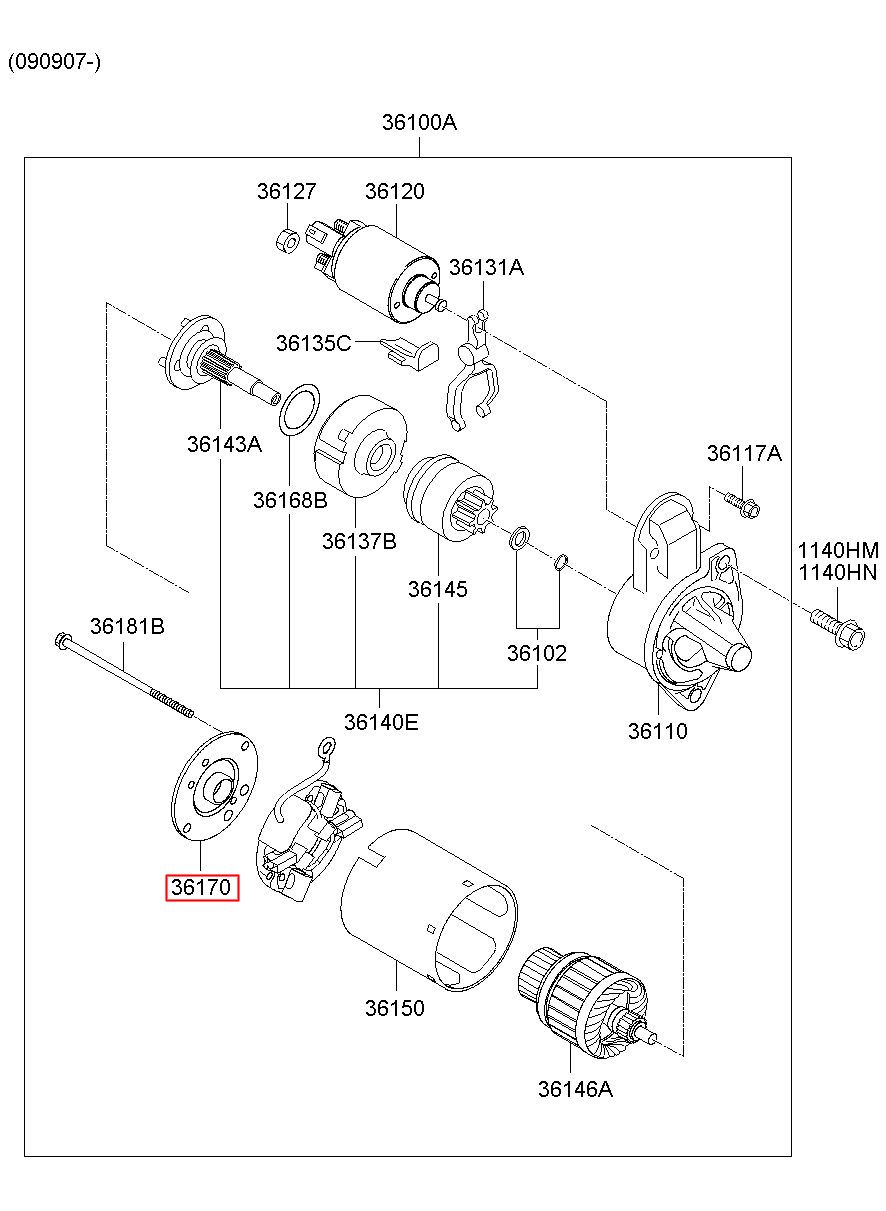 (090907-)

36100A

36127
36120
36131A
36135C
36143A
36168B
36137B
36145
36117A
1140HM
1140HN
36181B
36102
36140E
36110
36170
36150
36146A