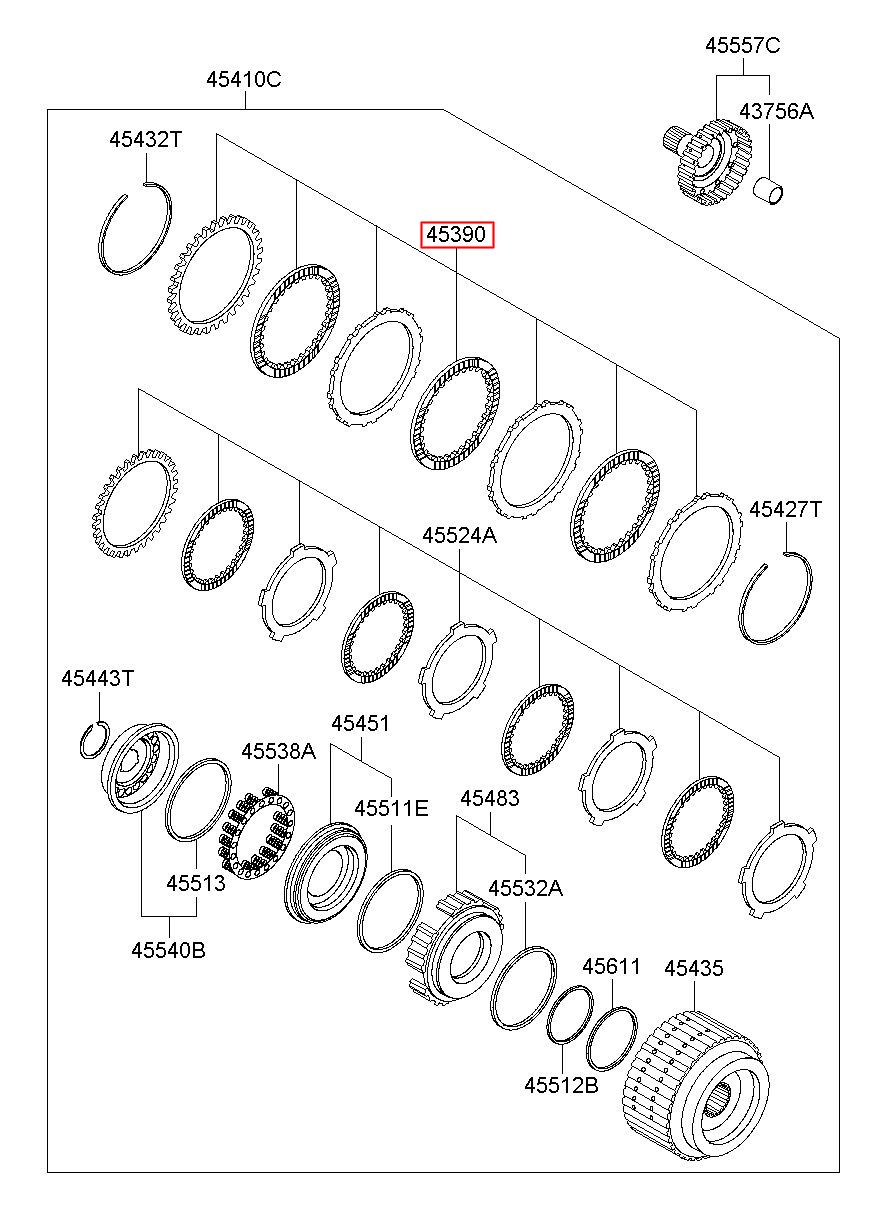 45557C
45410C
43756A
45432T
45390
45427T
45524A
45443T
45451
45538A
45511E
45483
45513
45532A
45540B
45611
45435
45512B