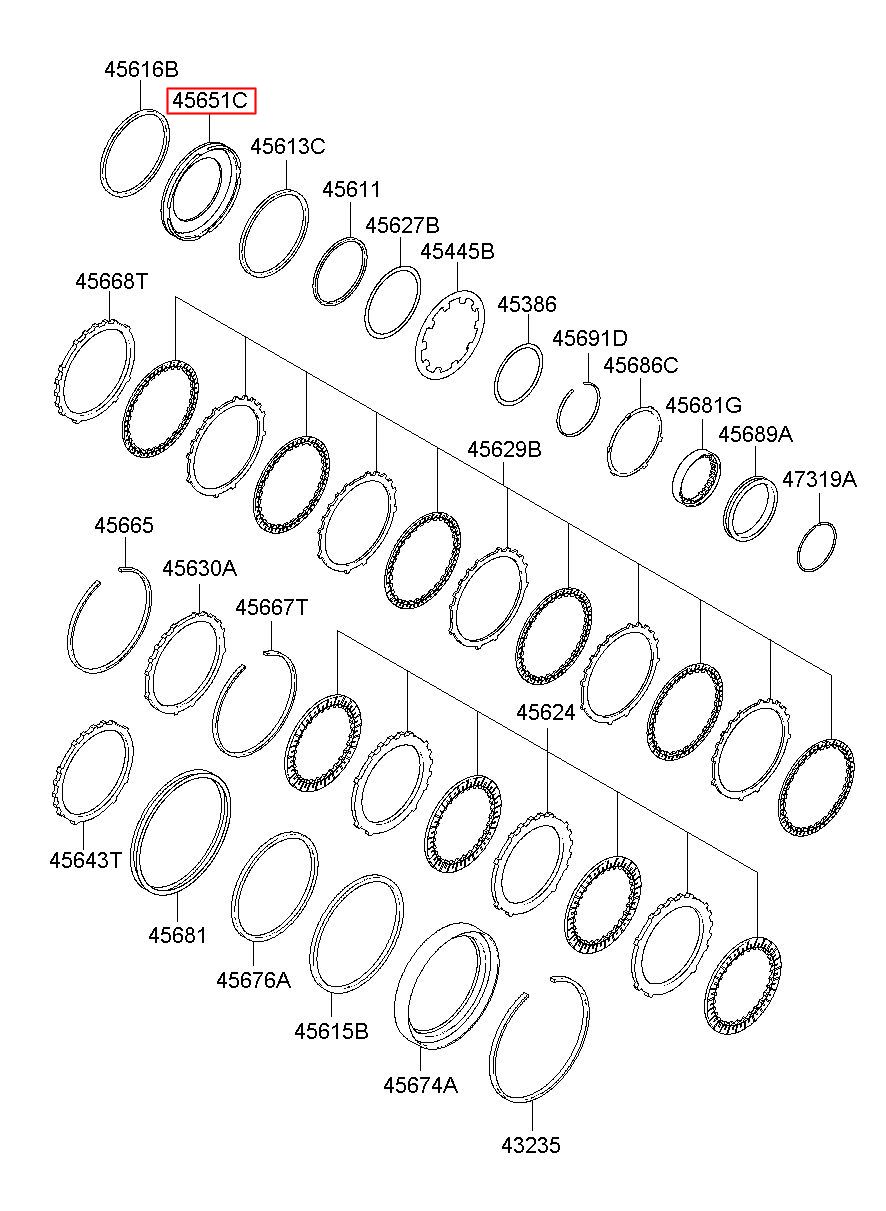 45616B
45651C
45613C
45611
45627B
45445B
45668T
45386
45691D
45686C
45681G
45689A
45629B
47319A
45665
45630A
45667T
45624
45643T
45681
45676A
45615B
45674A
43235