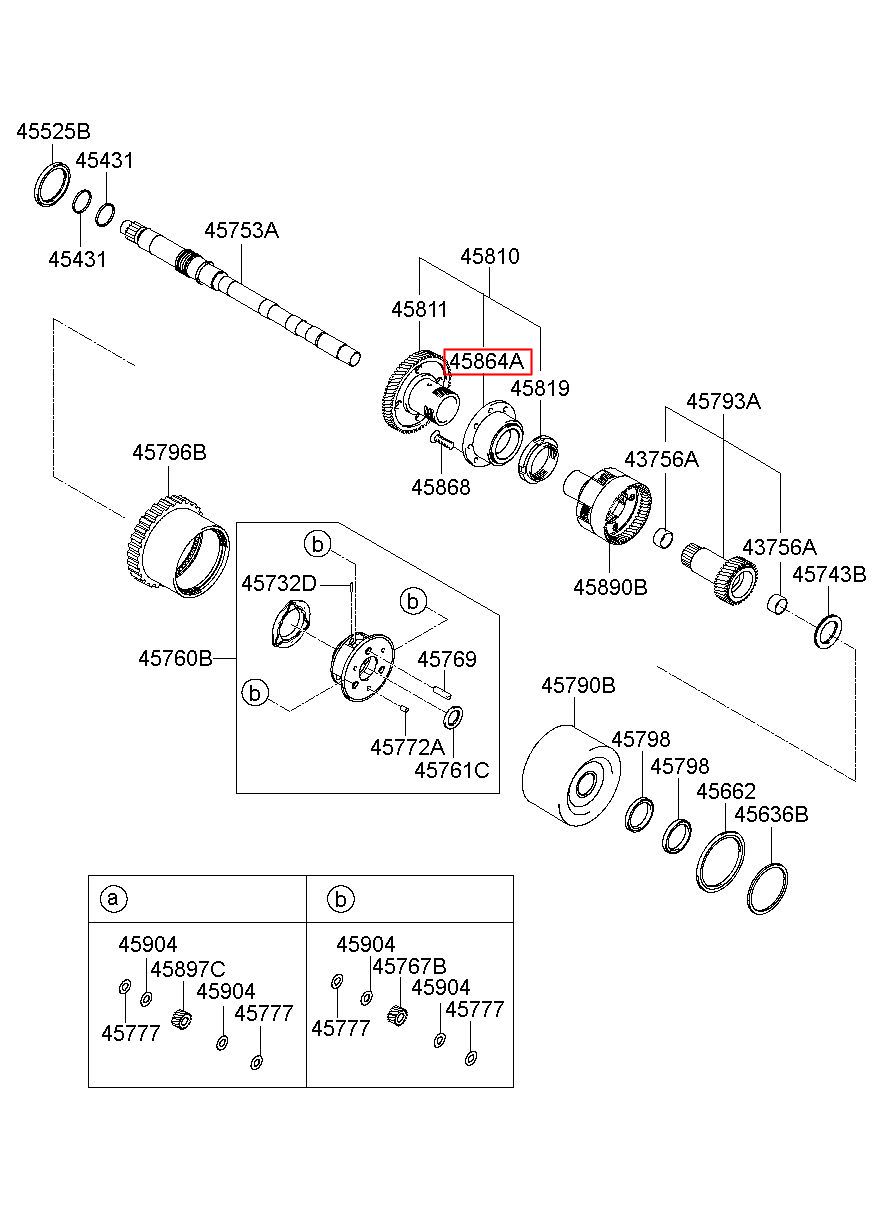 45525B
45431
45431
45753A
45810
45811
45864A
45819
45868
45793A
43756A
43756A
45743B
45890B
45796B
b
45732D
b
45760B
45769
b
45772A
45761C
45790B
45798
45798
45662
45636B
a
45904
45897C
45904
45777
45777
b
45904
45767B
45904
45777
45777