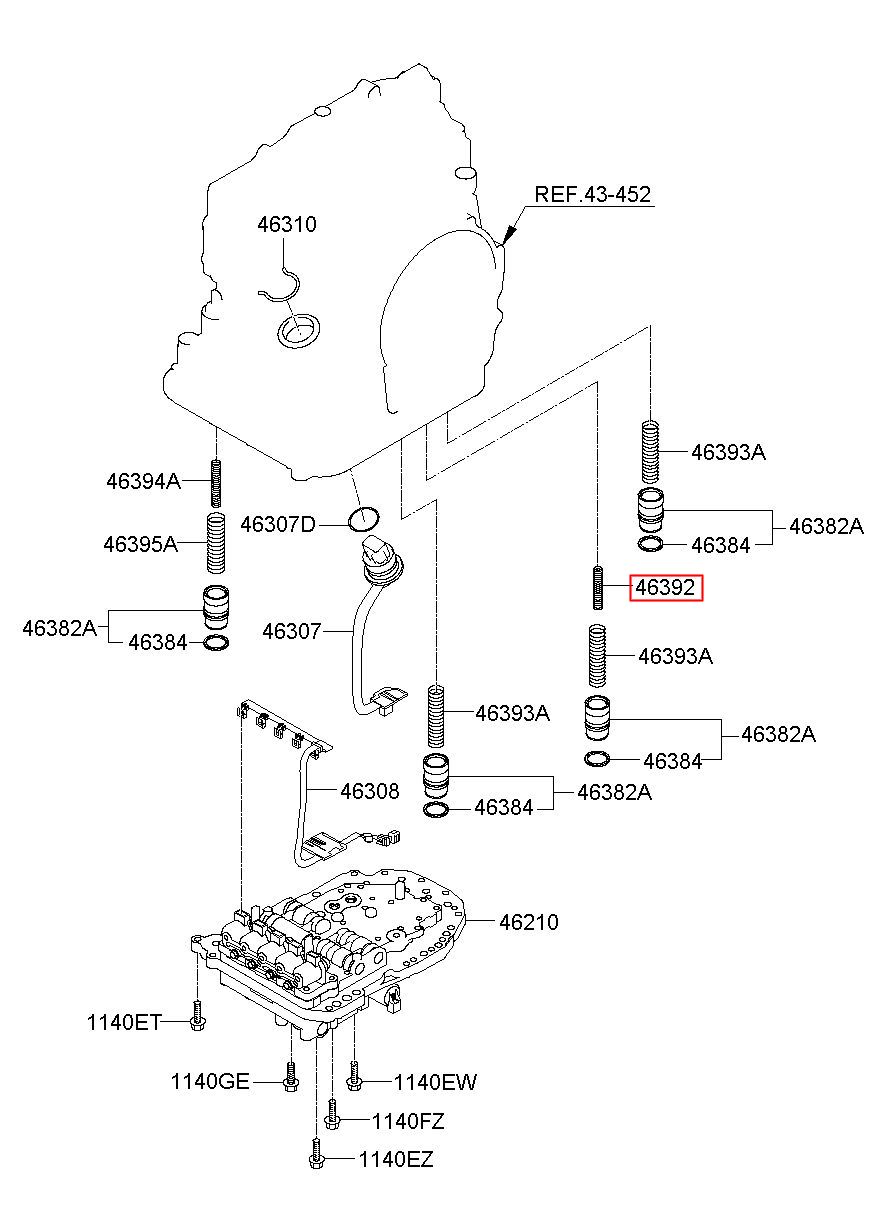 REF.43-452
46310
46393A
46394A
46307D
46382A
46395A
46384
46392
46382A
46384
46307
46393A
46393A
46382A
46384
46308
46382A
46384
46210
1140ET
1140GE
1140EW
1140FZ
1140EZ