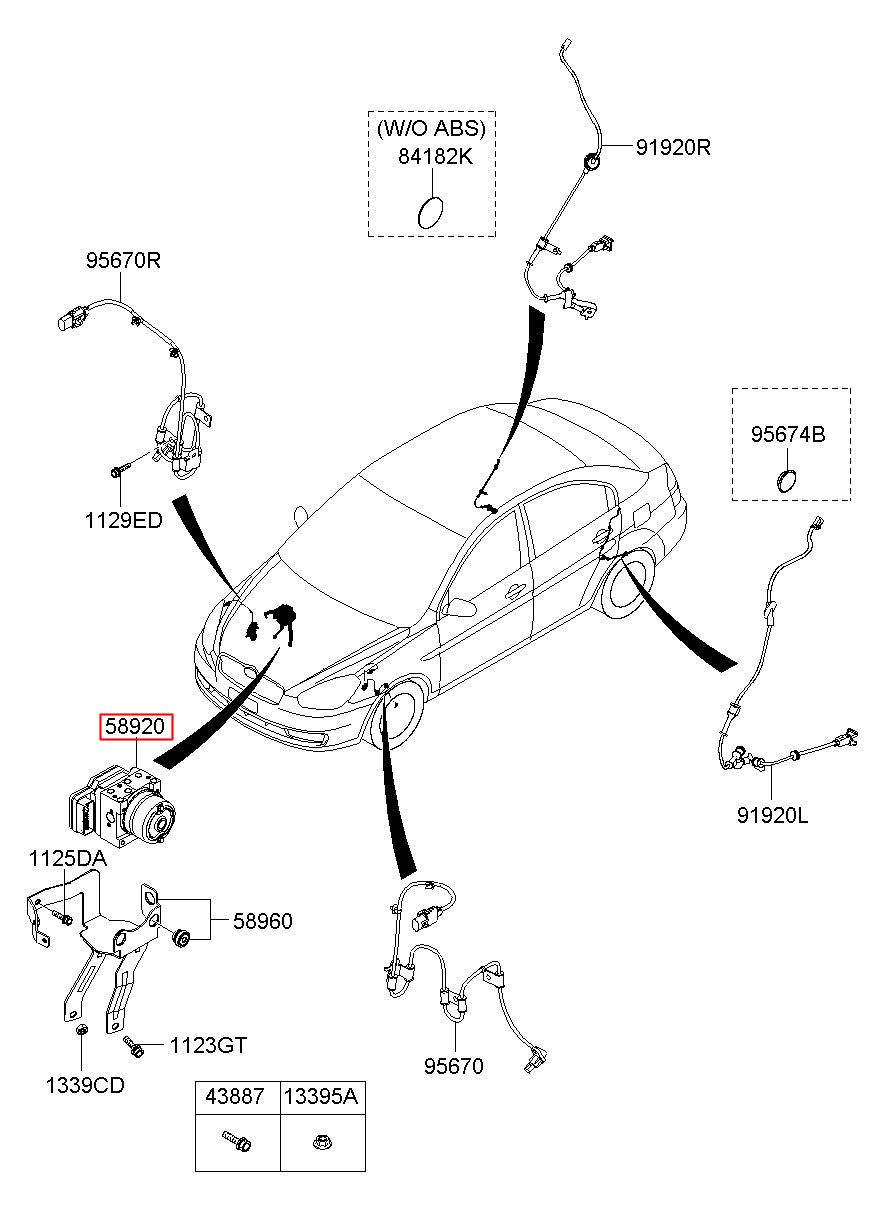 (W/O ABS)
84182K

91920R

95670R

1129ED

95674B

58920

91920L

1125DA

58960

1123GT

1339CD

95670

| 43887 | 13395A |
|---|---|
| | |