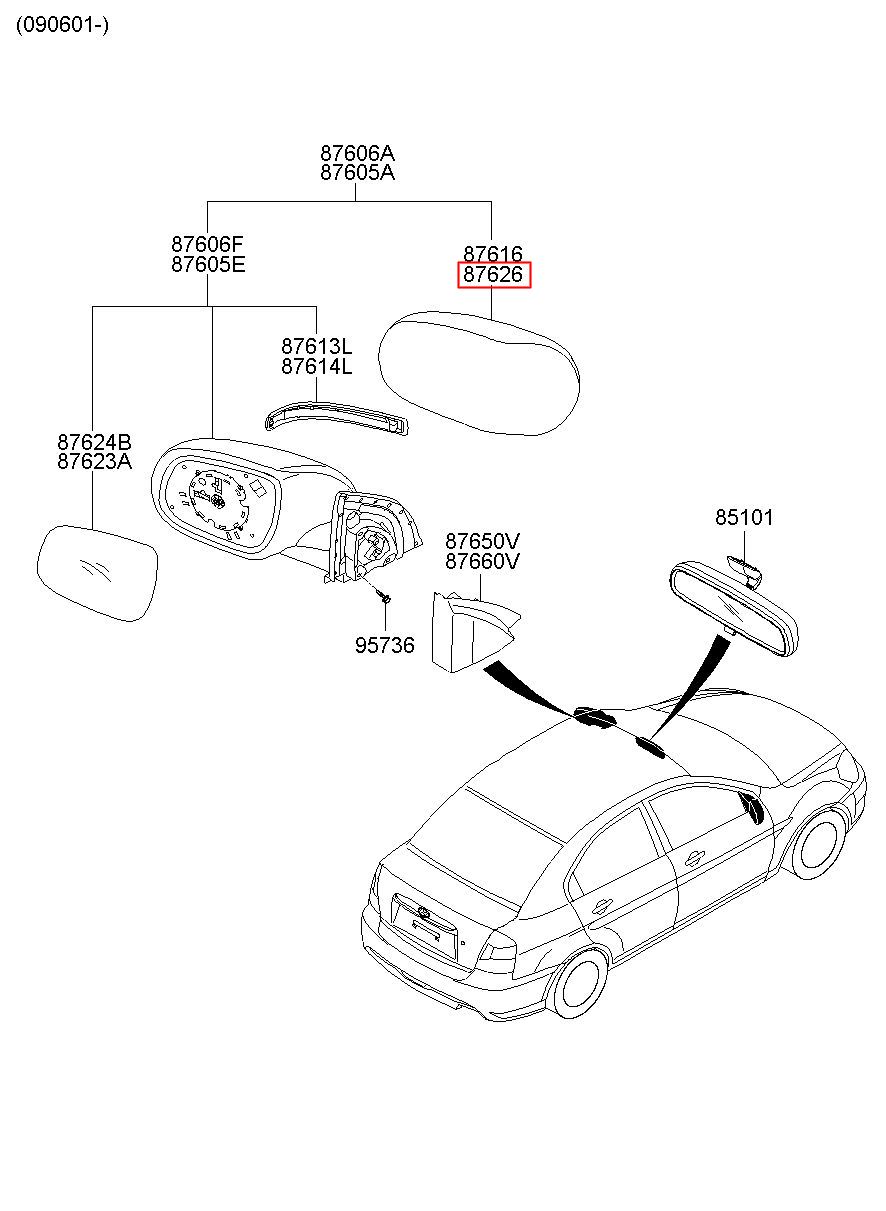 (090601-)

87606A
87605A

87606F
87605E

87616
87626

87613L
87614L

87624B
87623A

87650V
87660V

85101

95736