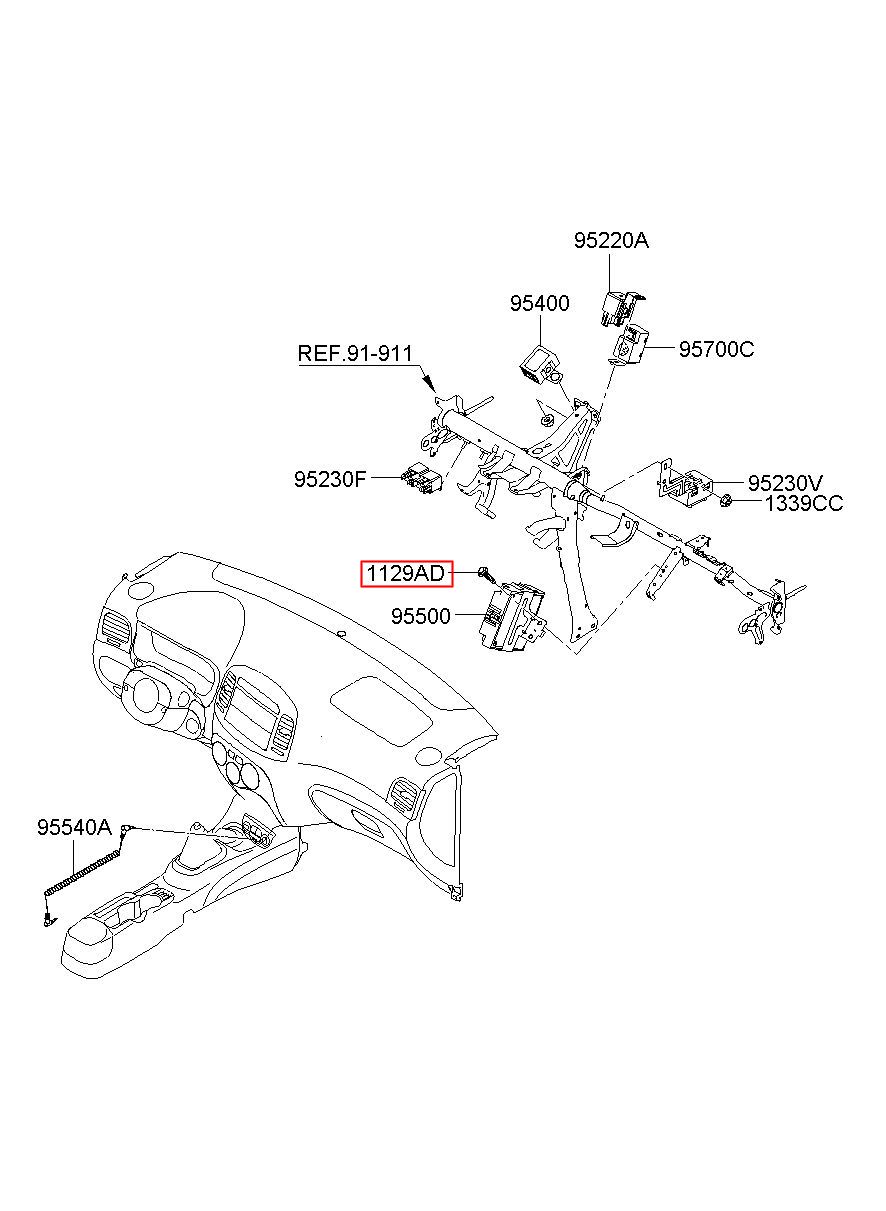 95220A
95400
95700C
REF.91-911
95230F
95230V
1339CC
1129AD
95500
95540A