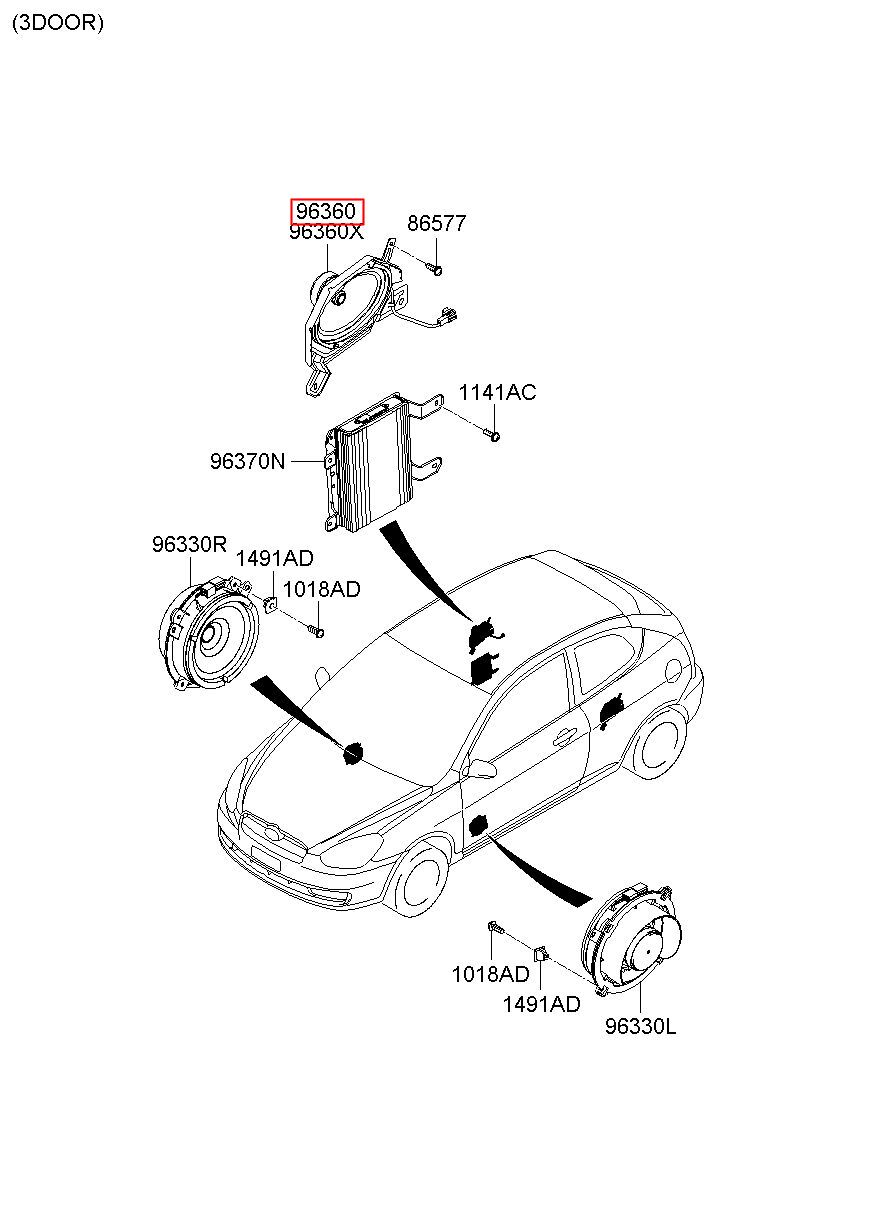 (3DOOR)

96360
96360X
86577
1141AC
96370N
96330R
1491AD
1018AD
1018AD
1491AD
96330L