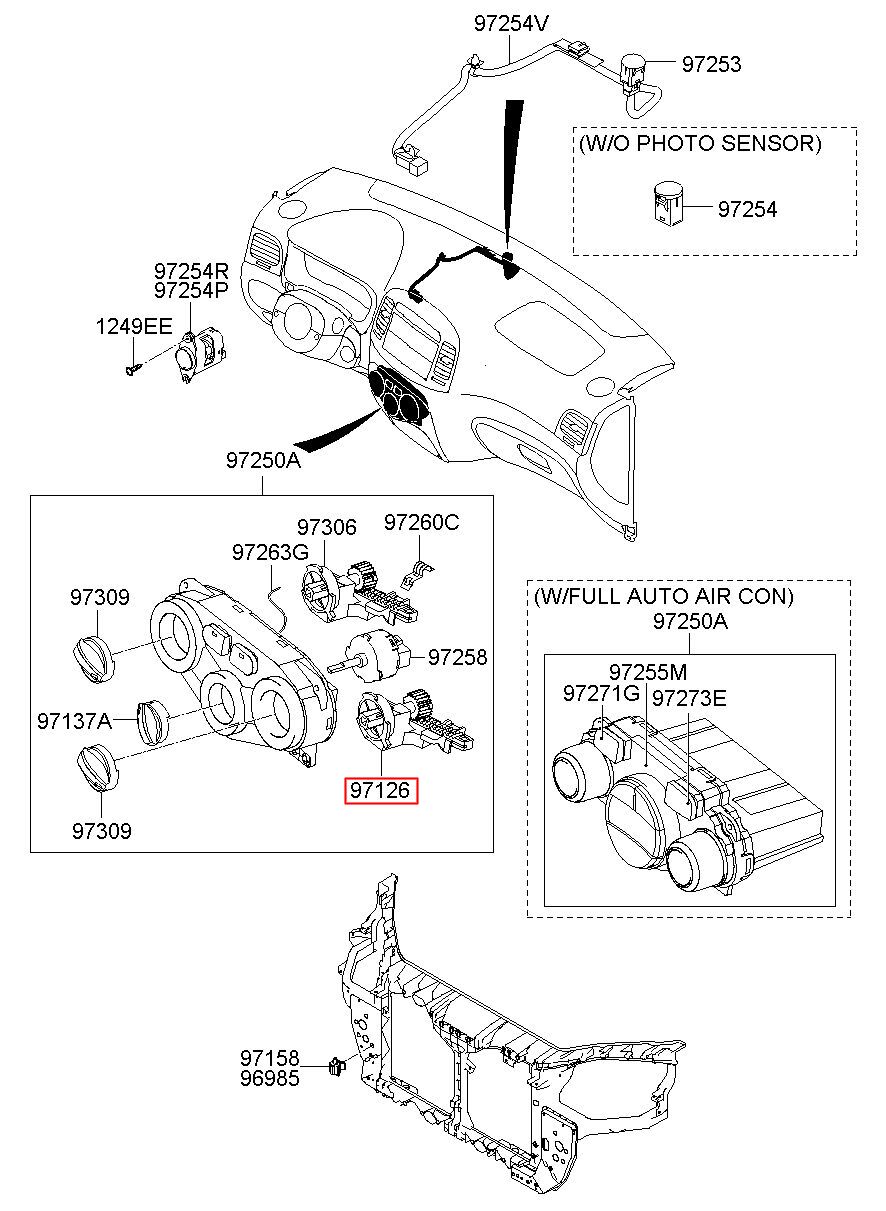 97254V
97253
(W/O PHOTO SENSOR)
97254
97254R
97254P
1249EE
97250A
97306
97260C
97263G
97309
97258
97137A
97126
97309
(W/FULL AUTO AIR CON)
97250A
97255M
97271G
97273E
97158
96985