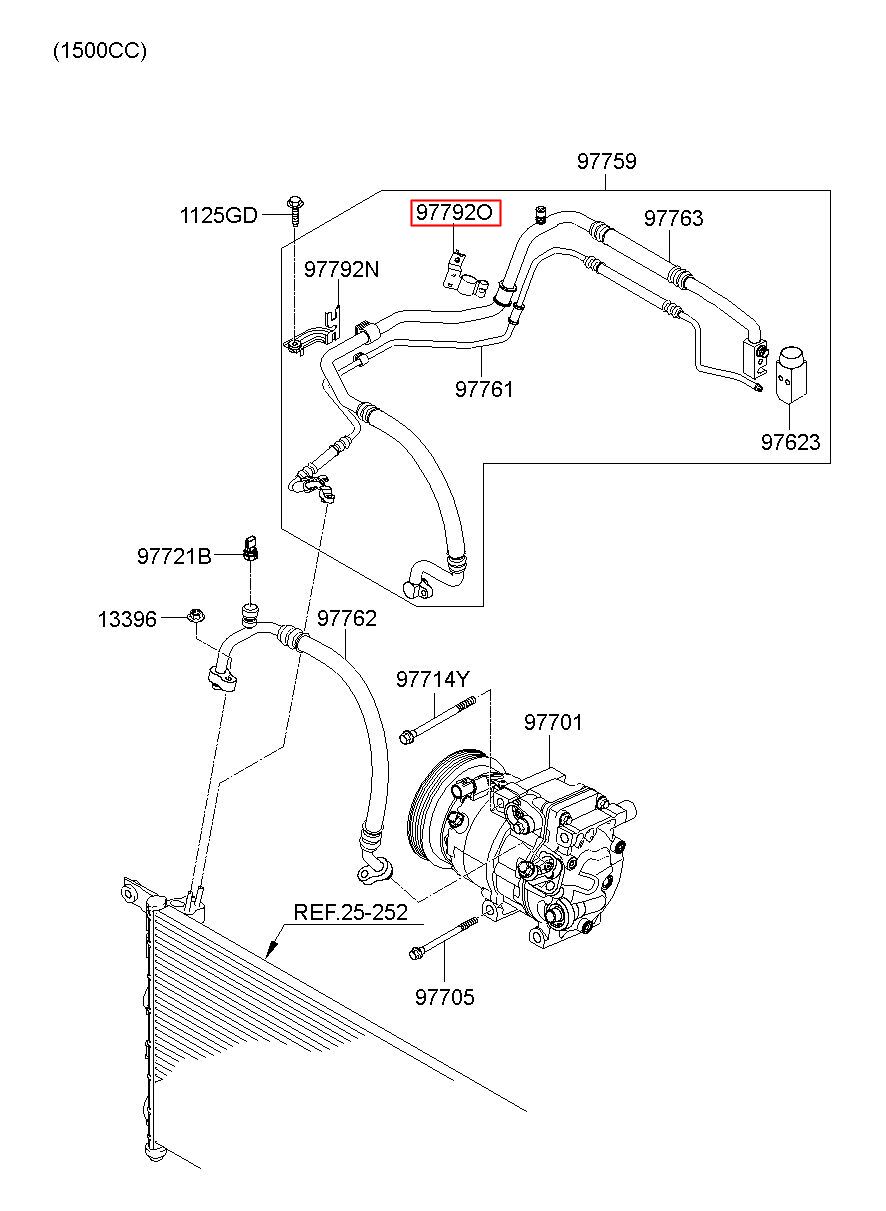 (1500CC)

97759

1125GD

97792O

97763

97792N

97761

97623

97721B

13396

97762

97714Y

97701

REF.25-252

97705