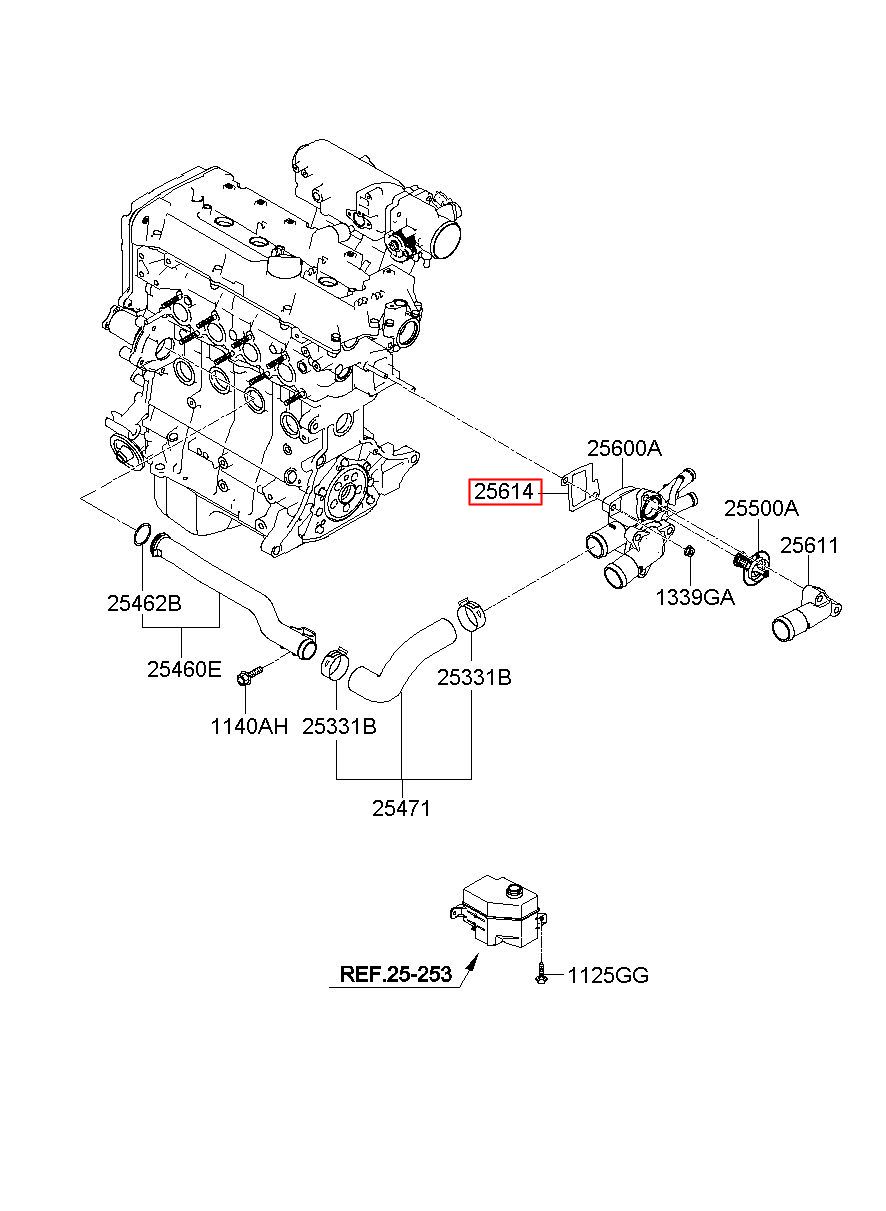 25600A
25614
25500A
25611
1339GA
25462B
25460E
1140AH
25331B
25331B
25471
REF.25-253
1125GG