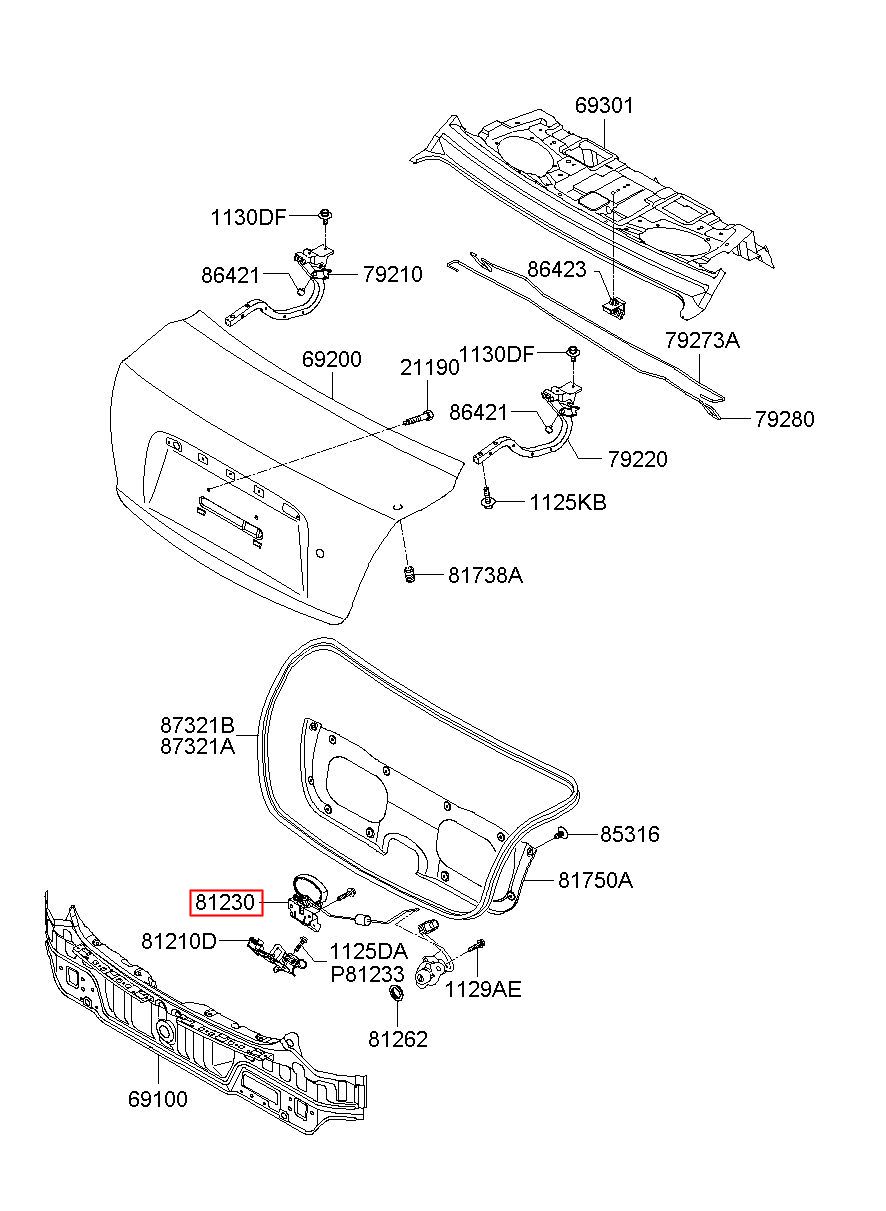 69301
1130DF
86421
79210
86423
79273A
69200
21190
1130DF
86421
79280
79220
1125KB
81738A
87321B
87321A
85316
81750A
81230
81210D
1125DA
P81233
1129AE
81262
69100