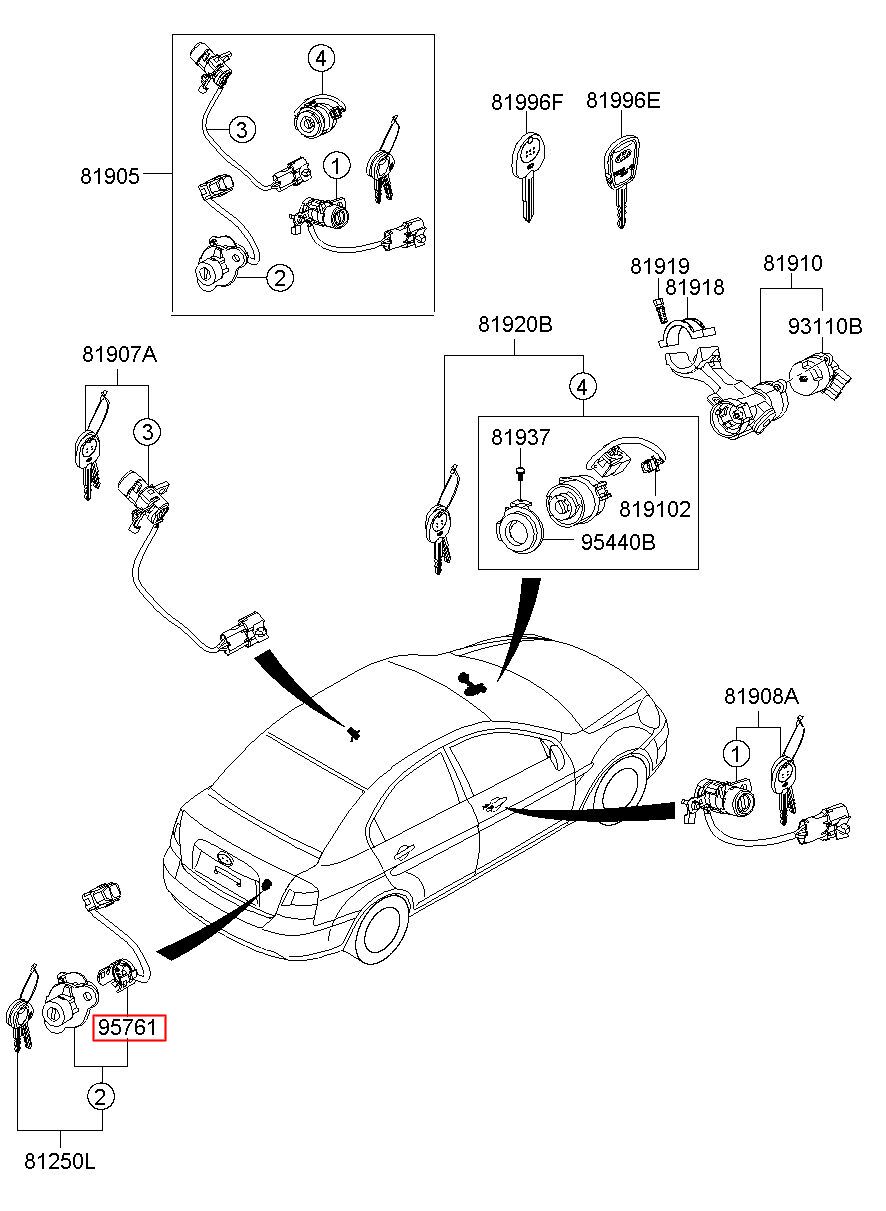 81905
4
3
1
2
81996F
81996E
81919
81918
81910
93110B
81907A
3
81920B
4
81937
819102
95440B
81908A
1
95761
2
81250L