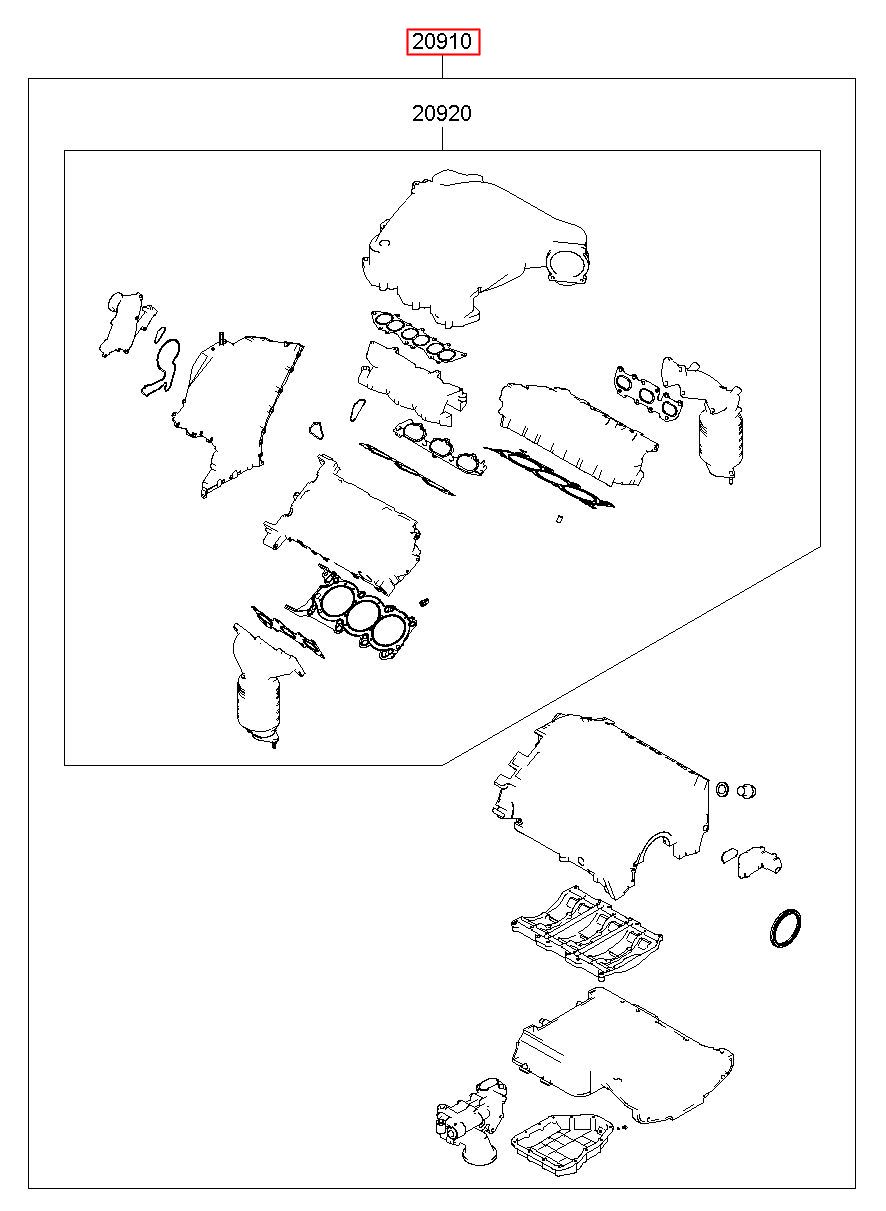 20910

20920