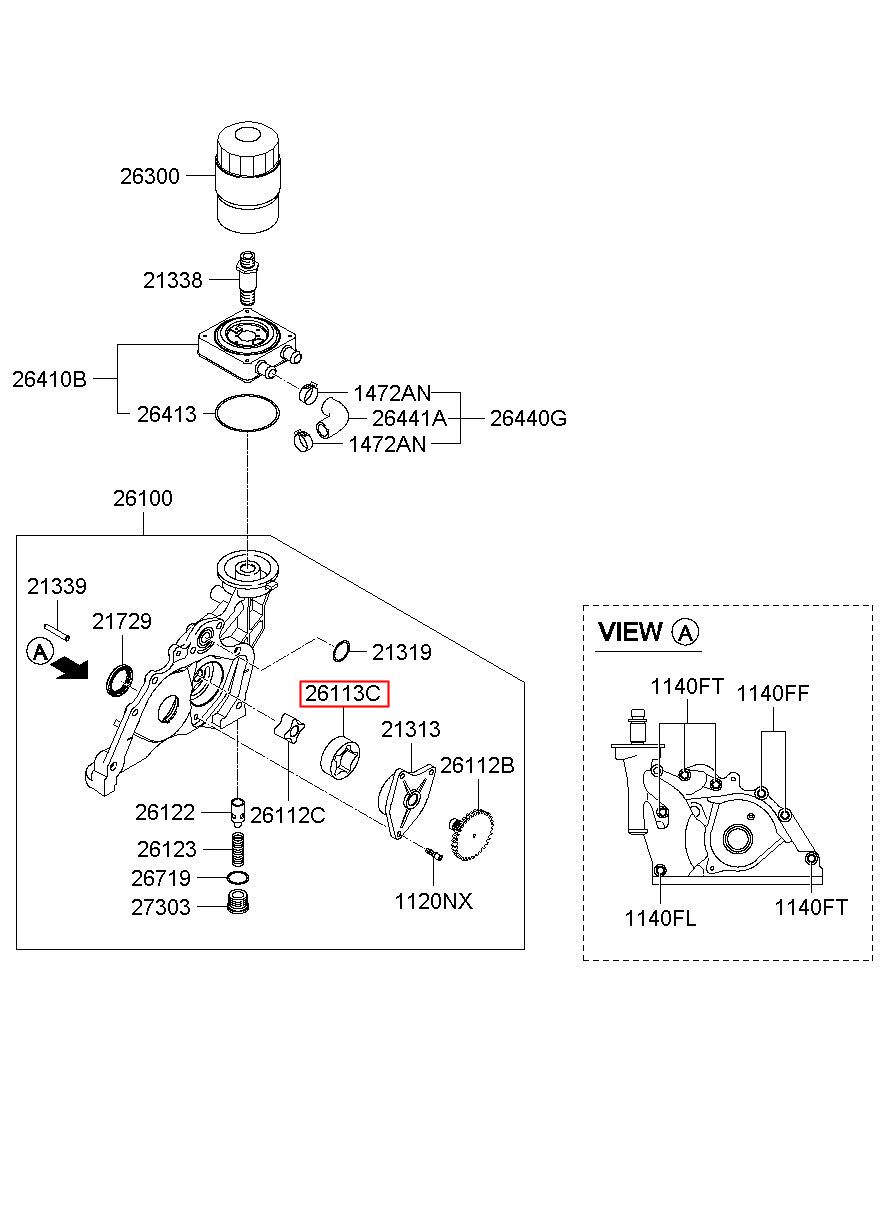 26300

21338

26410B

26413

1472AN

26441A

26440G

1472AN

26100

21339

21729

A

21319

26113C

21313

26112B

26122

26112C

26123

26719

27303

1120NX

VIEW A

1140FT

1140FF

1140FL

1140FT