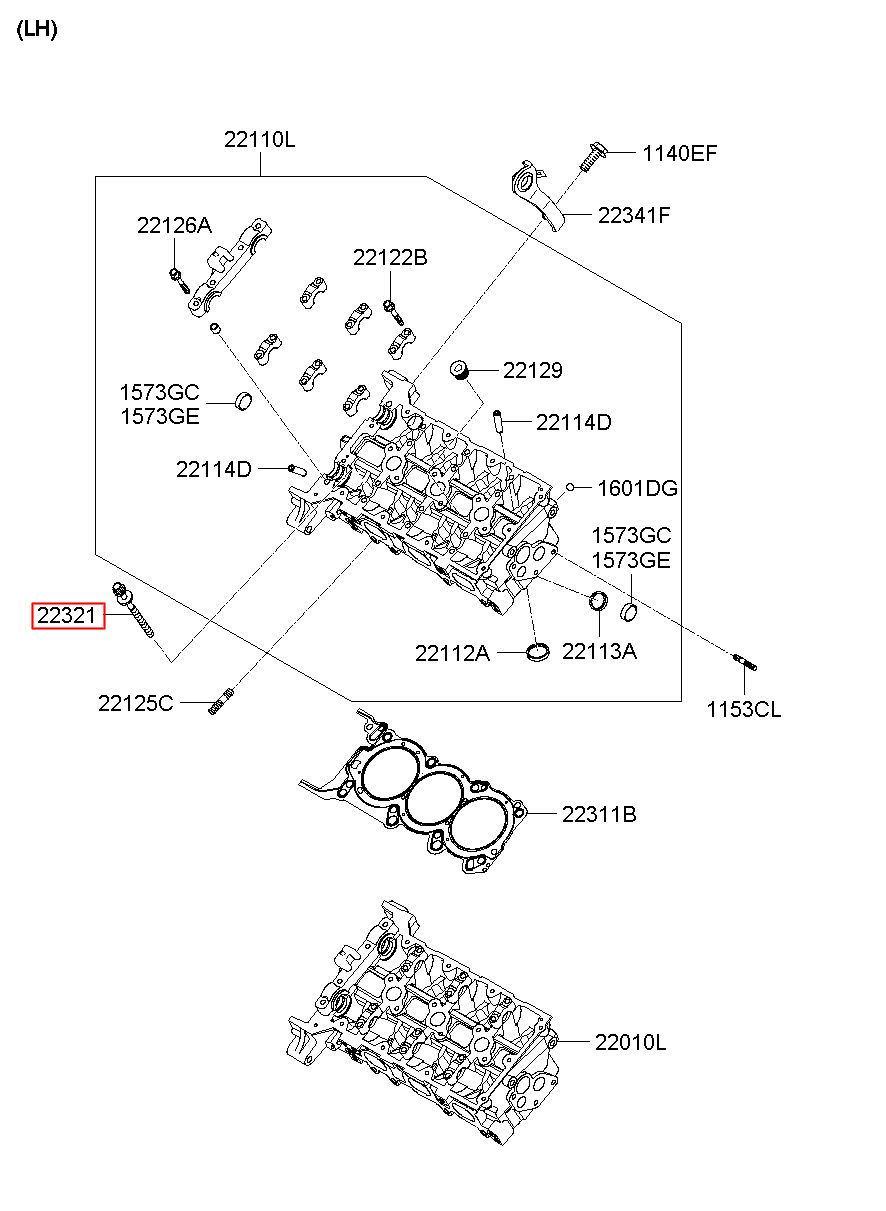 (LH)

22110L

1140EF

22341F

22126A

22122B

22129

1573GC
1573GE

22114D

22114D

1601DG

1573GC
1573GE

22321

22112A

22113A

22125C

1153CL

22311B

22010L