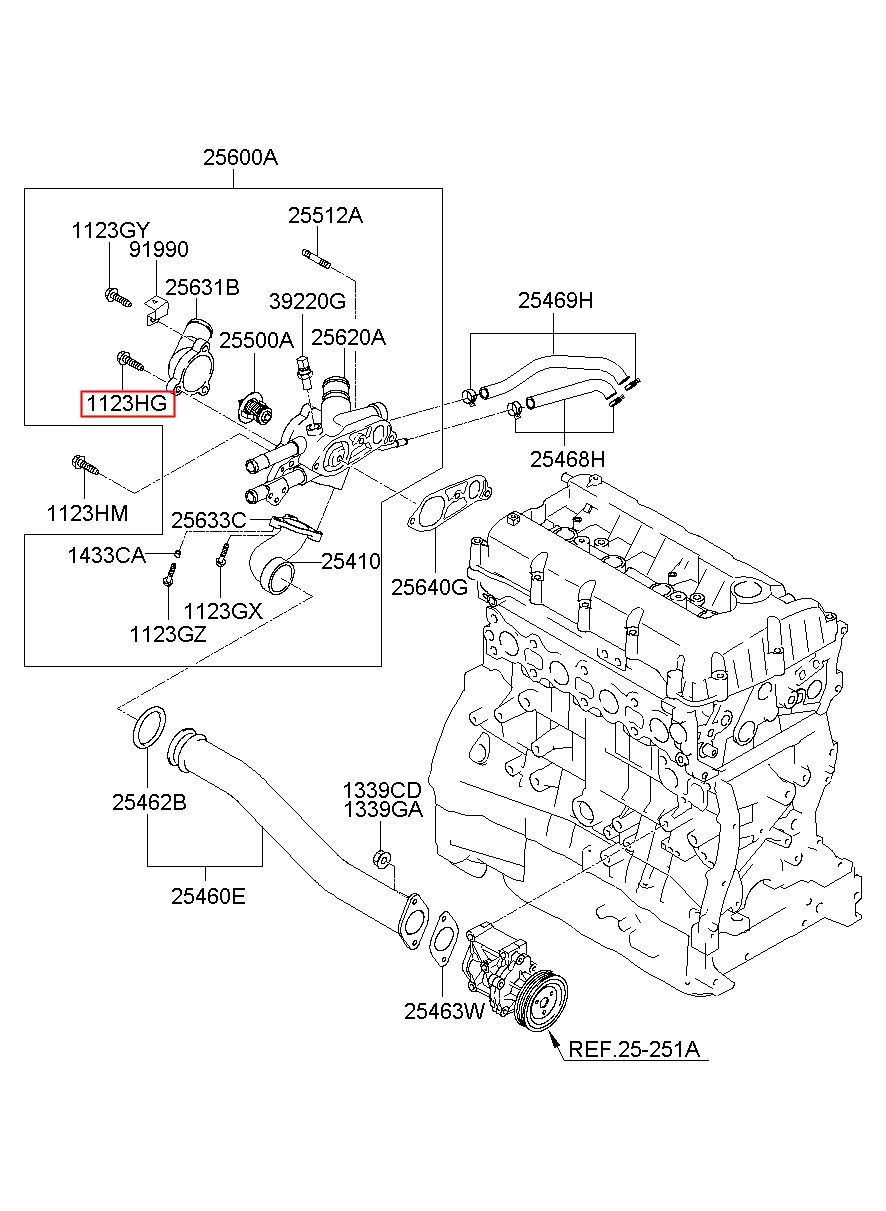 25600A
25512A
1123GY
91990
25631B
39220G
25469H
25500A
25620A
1123HG
25468H
1123HM
25633C
1433CA
25410
25640G
1123GX
1123GZ
25462B
1339CD
1339GA
25460E
25463W
REF.25-251A