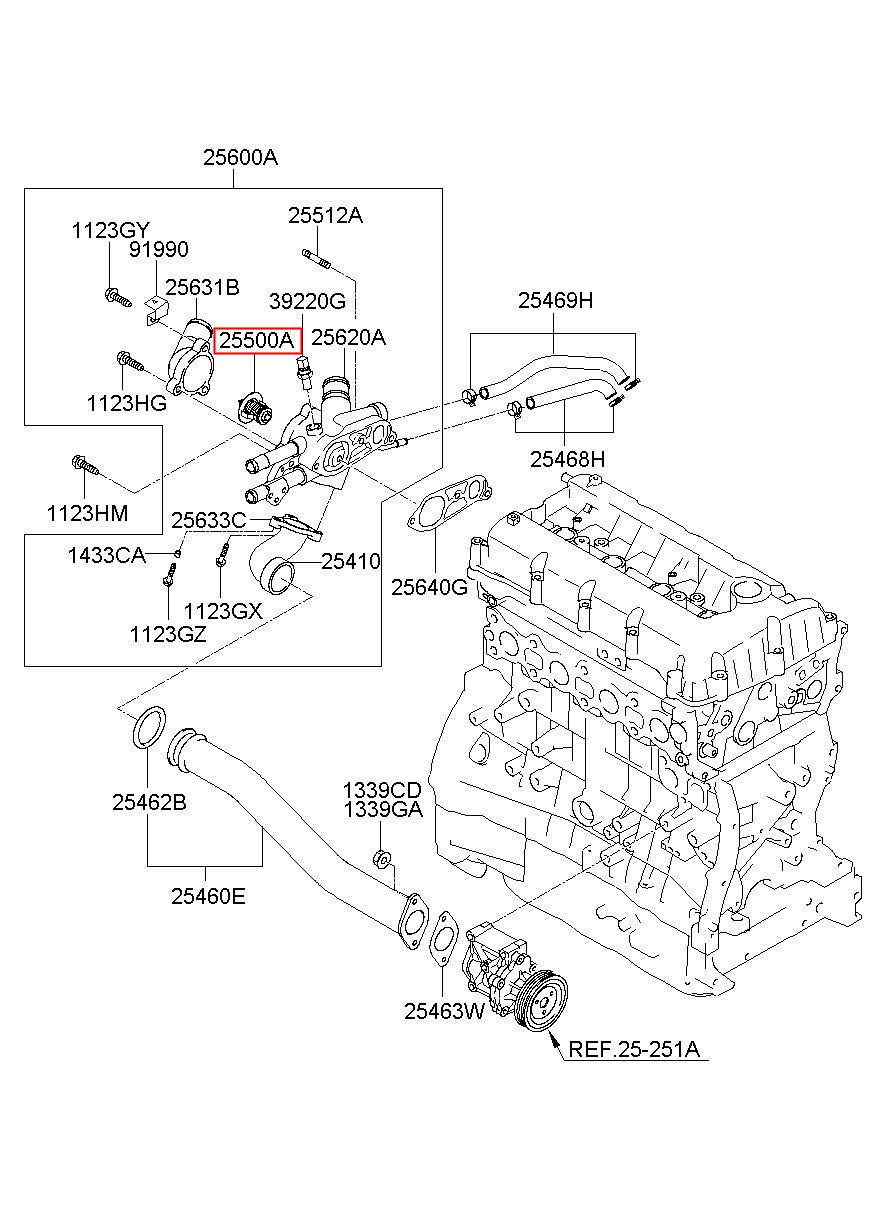 25600A
25512A
1123GY
91990
25631B
39220G
25469H
25500A
25620A
1123HG
25468H
1123HM
25633C
1433CA
25410
25640G
1123GX
1123GZ
25462B
1339CD
1339GA
25460E
25463W
REF.25-251A