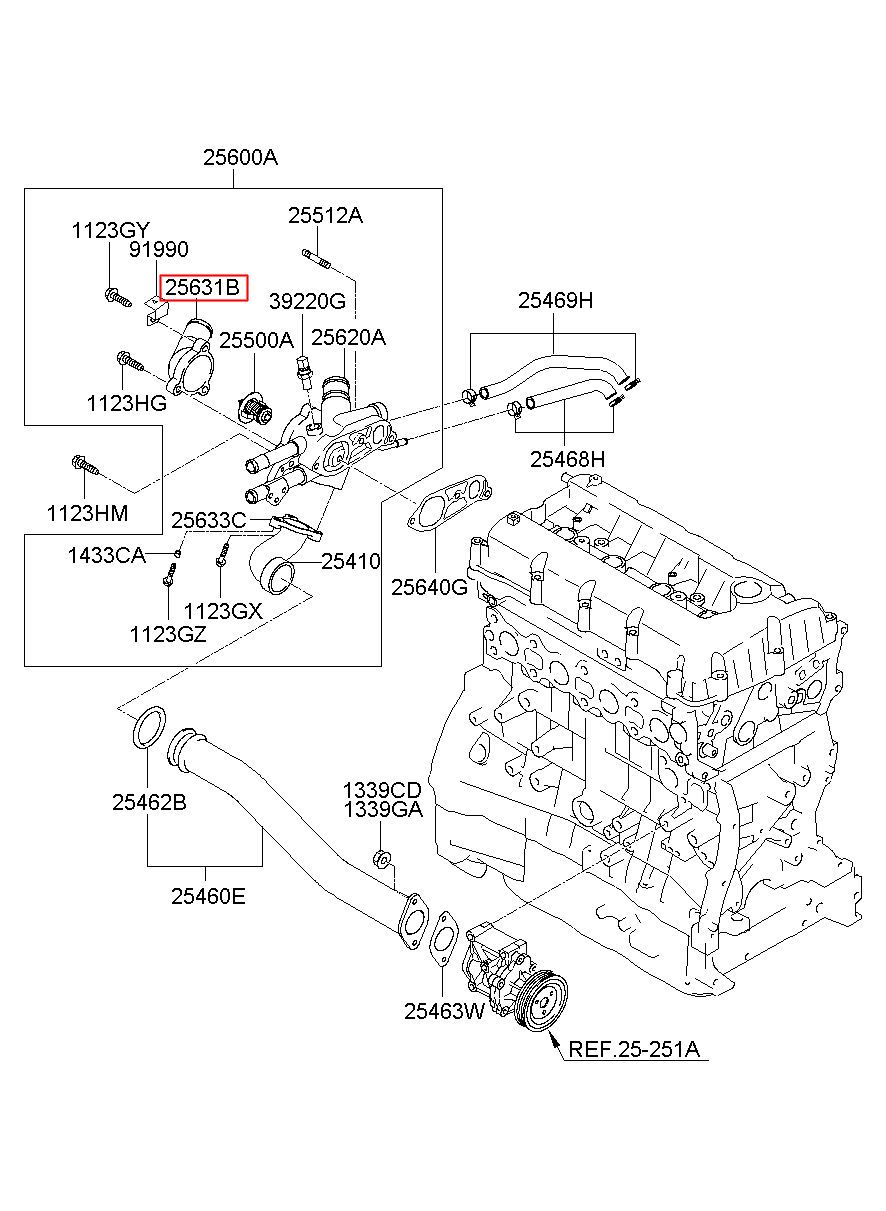 25600A
25512A
1123GY
91990
25631B
39220G
25469H
25500A
25620A
1123HG
25468H
1123HM
25633C
1433CA
25410
25640G
1123GX
1123GZ
25462B
1339CD
1339GA
25460E
25463W
REF.25-251A