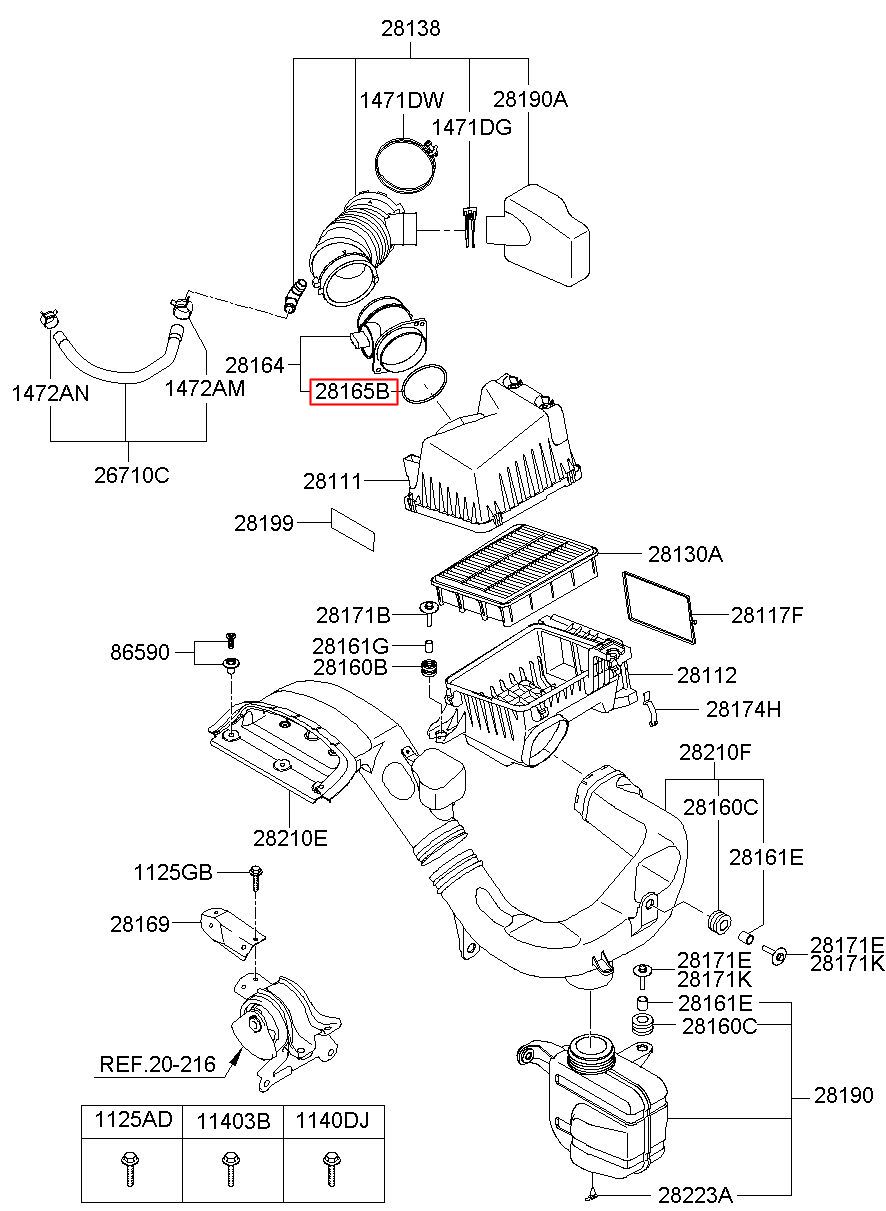 28138
1471DW
28190A
1471DG
28164
28165B
1472AN
1472AM
26710C
28111
28199
28130A
28171B
28117F
86590
28161G
28160B
28112
28174H
28210F
28160C
28161E
28210E
1125GB
28169
28171E
28171K
28171E
28171K
28161E
28160C
REF.20-216
28190
28223A

| 1125AD | 11403B | 1140DJ |
|---|---|---|
| | | |