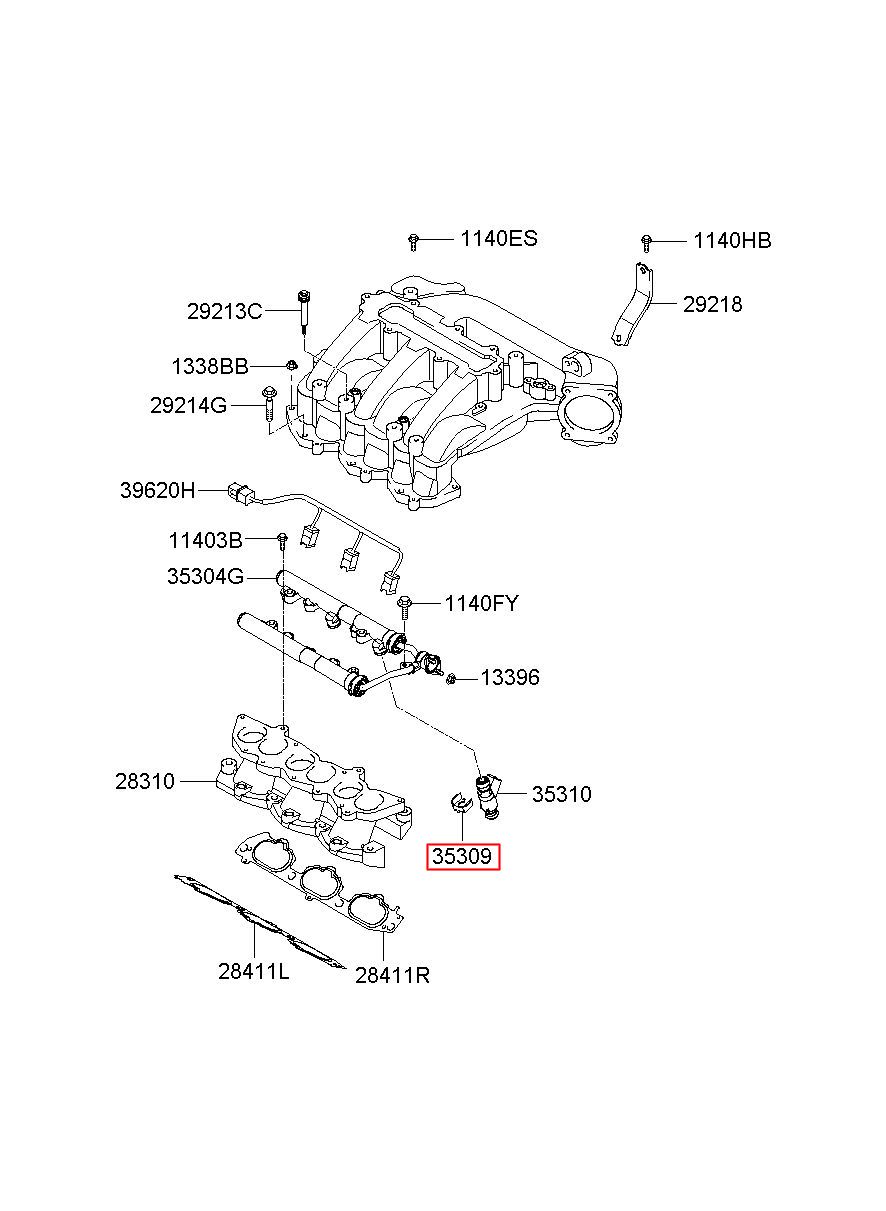 1140ES
1140HB
29213C
29218
1338BB
29214G
39620H
11403B
35304G
1140FY
13396
28310
35310
35309
28411L
28411R