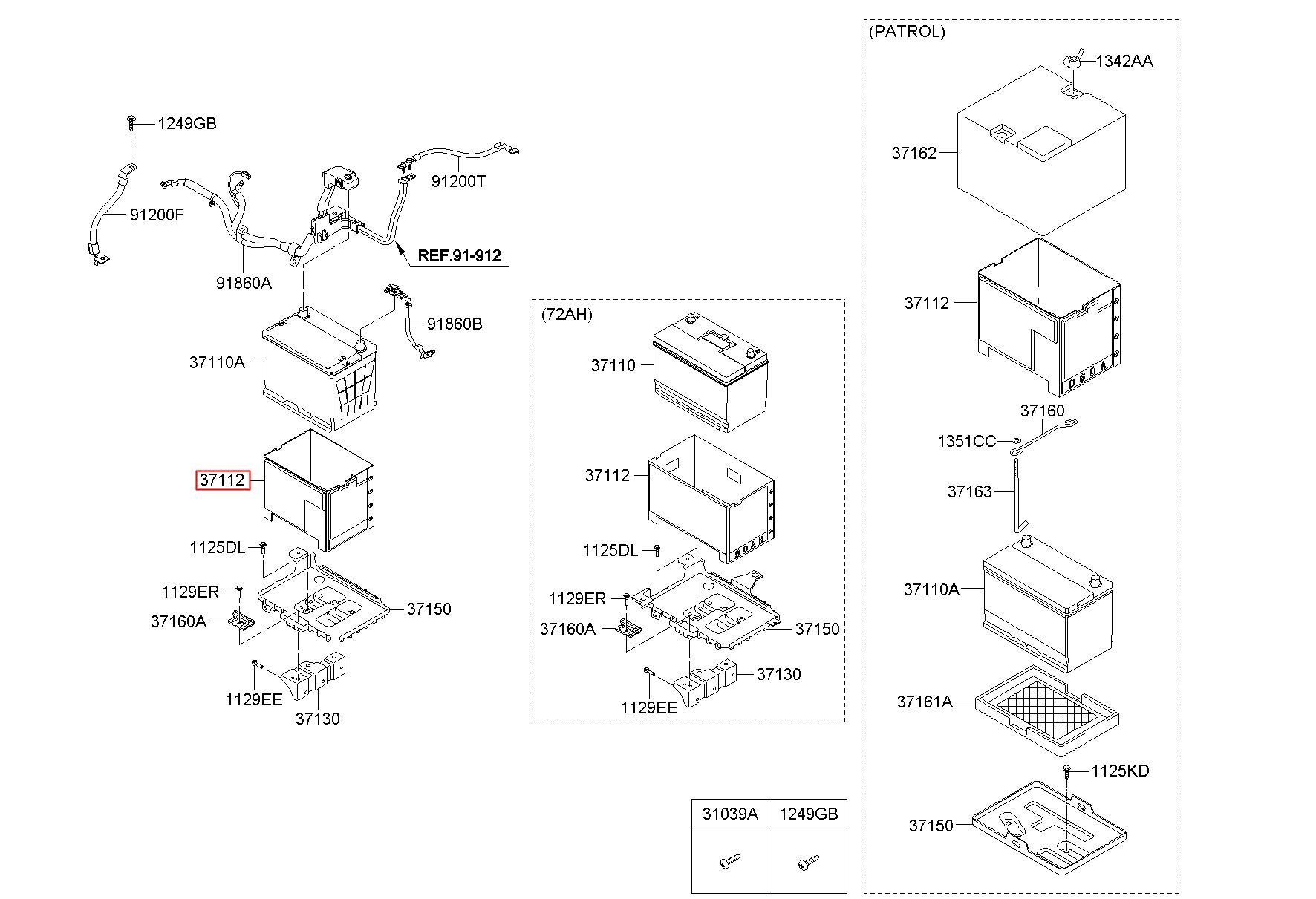 1249GB
91200T
91200F
REF.91-912
91860A
91860B
37110A
37112
1125DL
1129ER
37150
37160A
1129EE
37130

(72AH)
37110
37112
1125DL
1129ER
37160A
37150
37130
1129EE

| 31039A | 1249GB |
|---|---|
| | |

(PATROL)
1342AA
37162
37112
37160
1351CC
37163
37110A
37161A
1125KD
37150