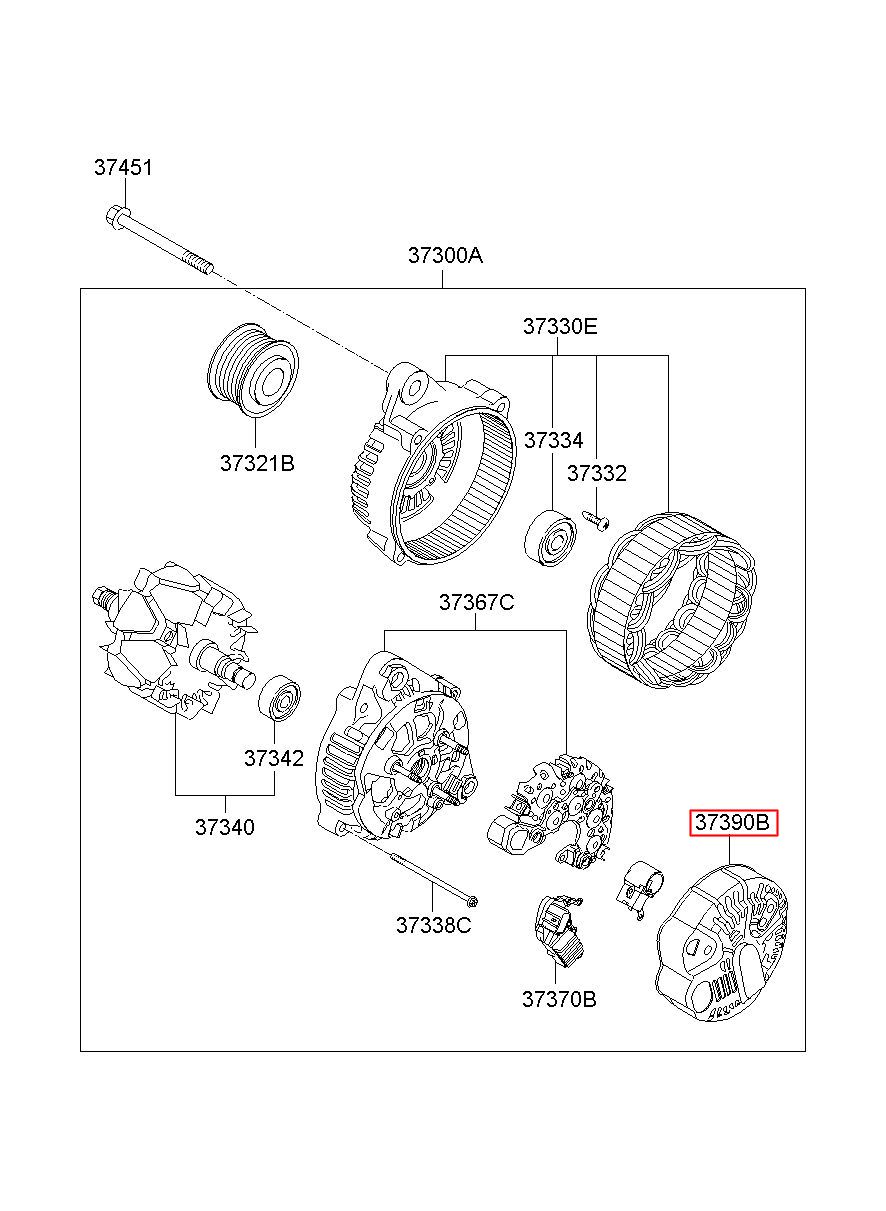 37451

37300A

37330E

37321B

37334

37332

37367C

37342

37340

37390B

37338C

37370B