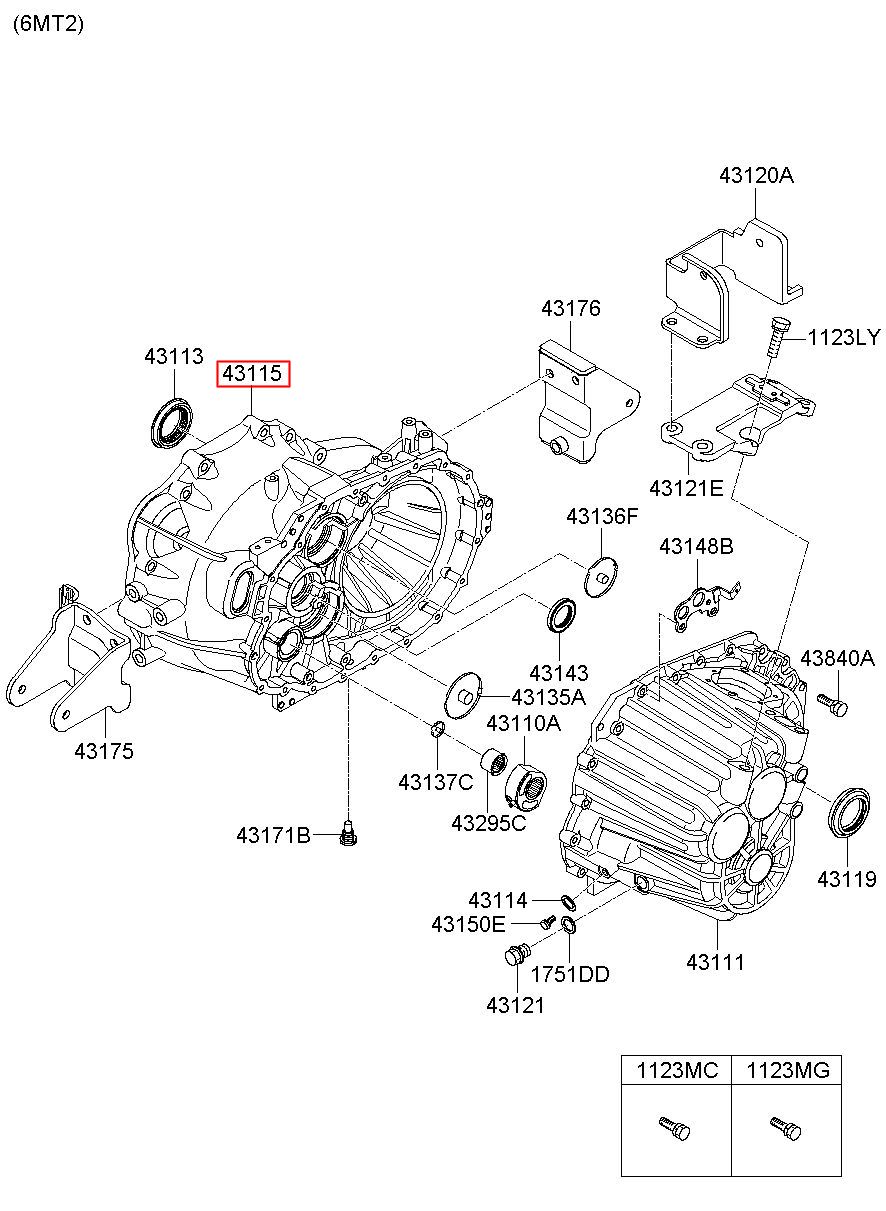 (6MT2)

43120A
43176
1123LY
43113
43115
43121E
43136F
43148B
43143
43840A
43135A
43110A
43175
43137C
43295C
43171B
43119
43114
43150E
1751DD
43111
43121

| 1123MC | 1123MG |
|---|---|
| | |