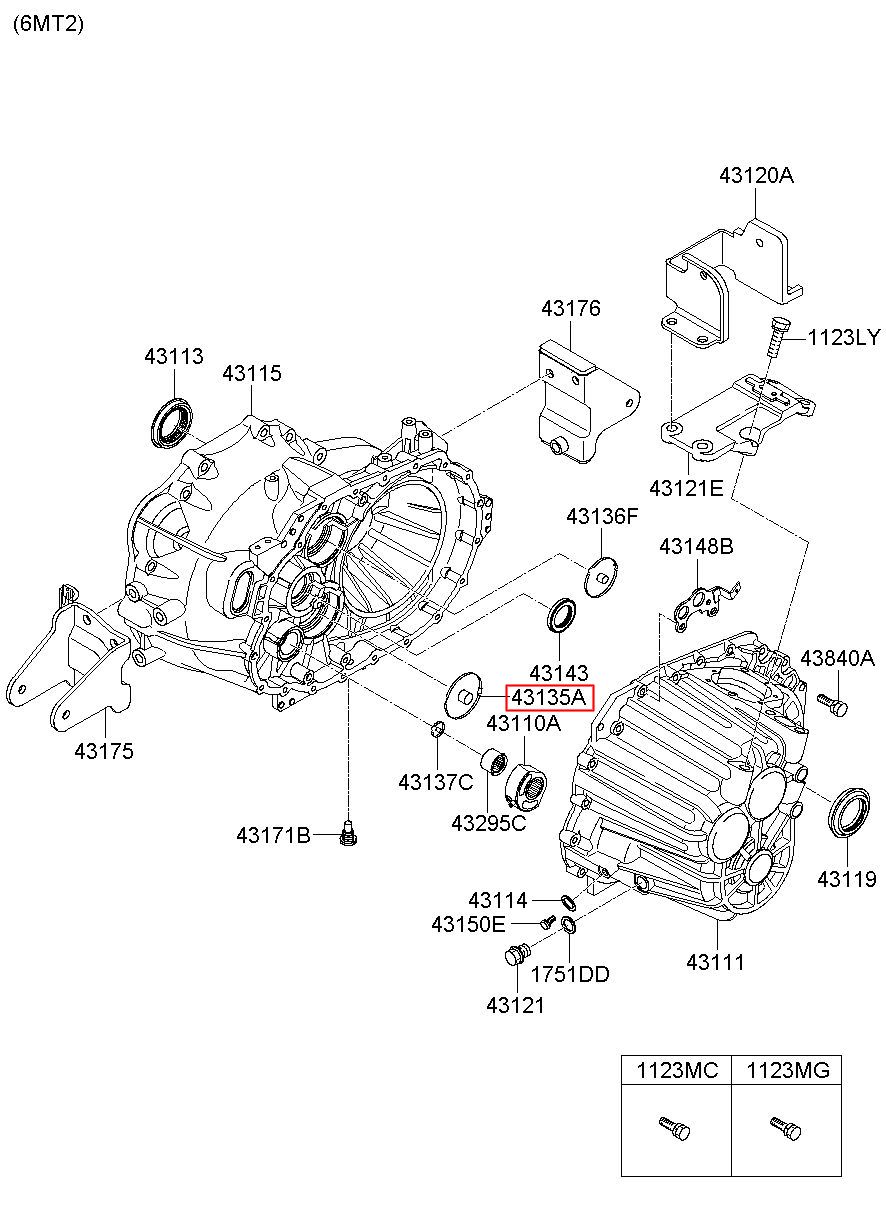 (6MT2)

43120A

43176

1123LY

43113

43115

43121E

43136F

43148B

43143

43840A

43135A

43110A

43175

43137C

43295C

43171B

43119

43114

43150E

1751DD

43111

43121

| 1123MC | 1123MG |
|---|---|
| | |