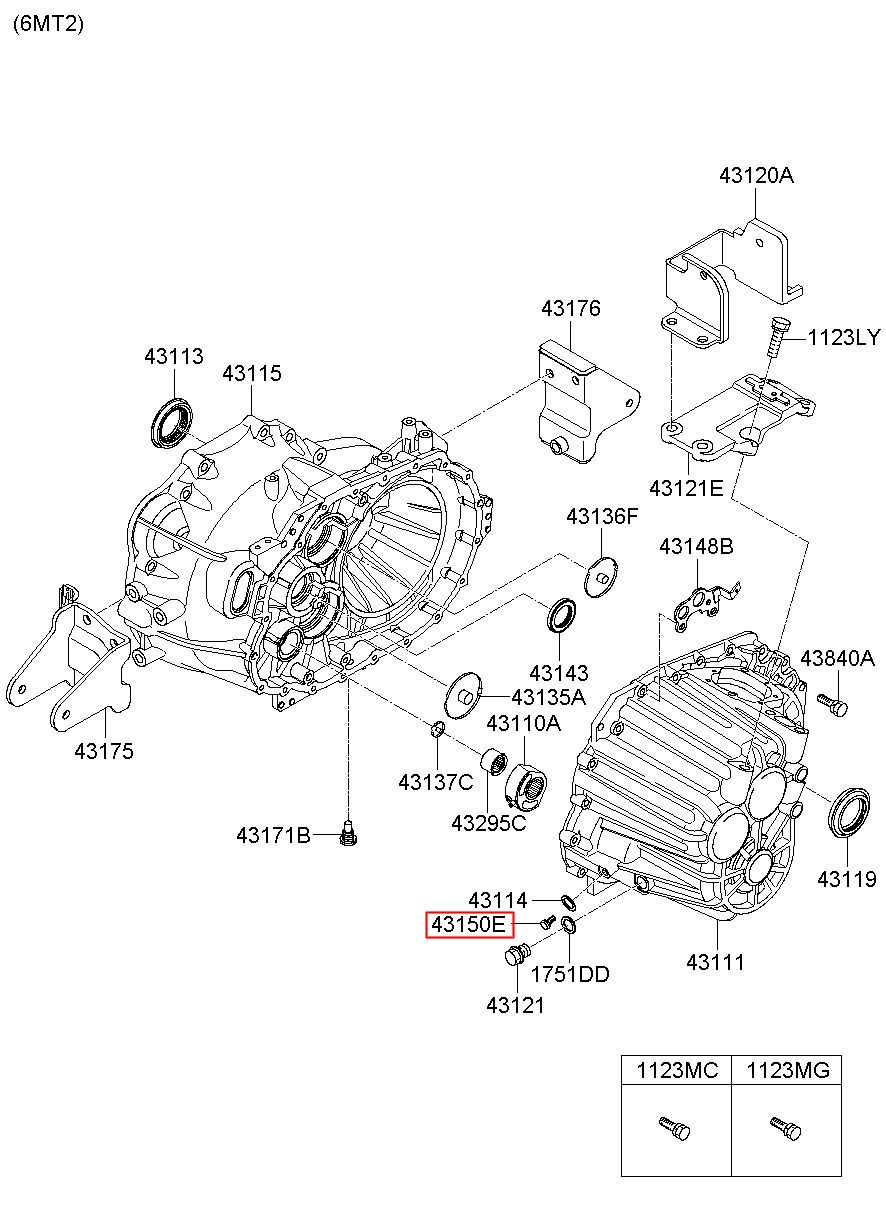 (6MT2)

43120A
43176
1123LY
43113
43115
43121E
43136F
43148B
43143
43840A
43135A
43110A
43175
43137C
43295C
43171B
43119
43114
43150E
1751DD
43111
43121

| 1123MC | 1123MG |
|---|---|
| | |