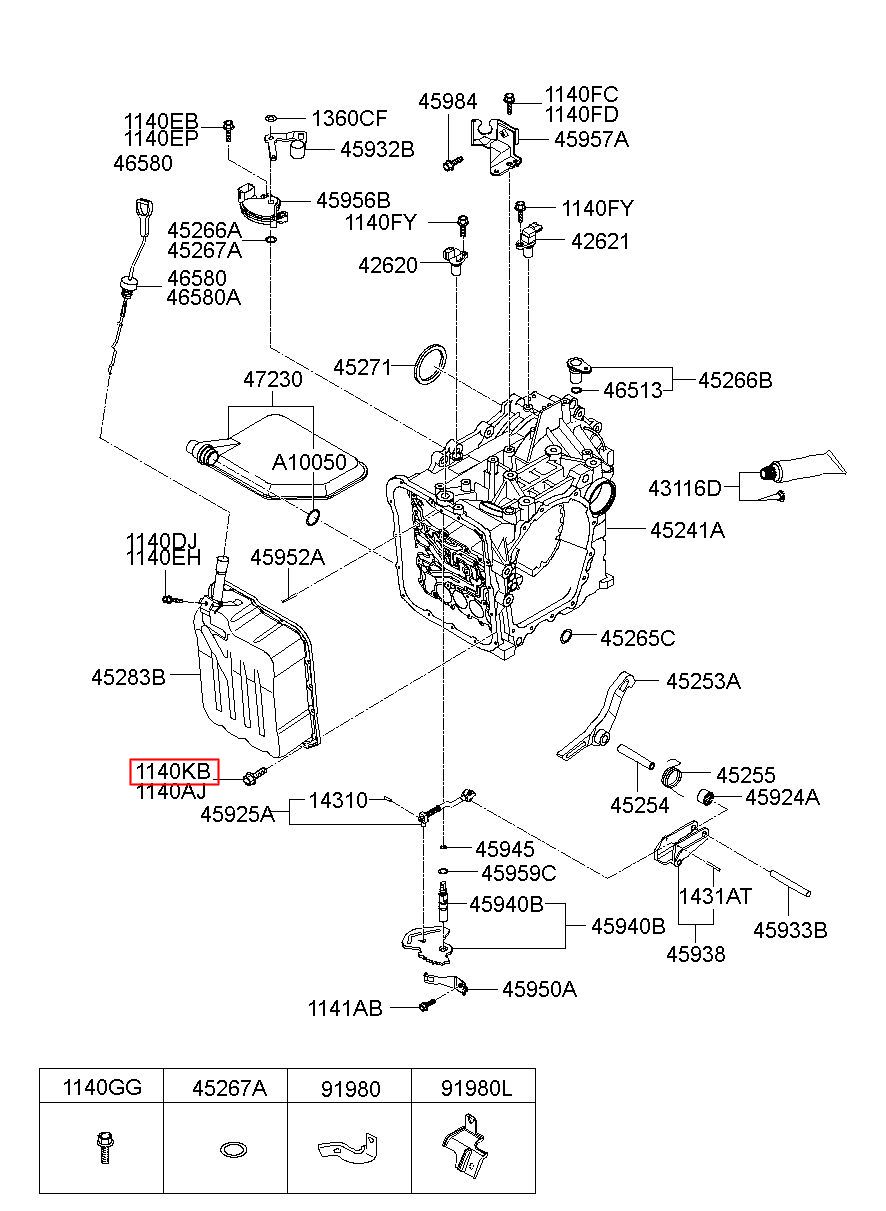 1140EB
1140EP
46580
1360CF
45932B
45956B
45266A
45267A
46580
46580A
45984
1140FC
1140FD
45957A
1140FY
1140FY
42620
42621
45271
46513
45266B
47230
A10050
43116D
45241A
1140DJ
1140EH
45952A
45265C
45283B
45253A
1140KB
1140AJ
45255
45254
45924A
45925A
14310
45945
45959C
45940B
45940B
1431AT
45938
45933B
45950A
1141AB

| 1140GG | 45267A | 91980 | 91980L |
|---|---|---|---|
| | | | |